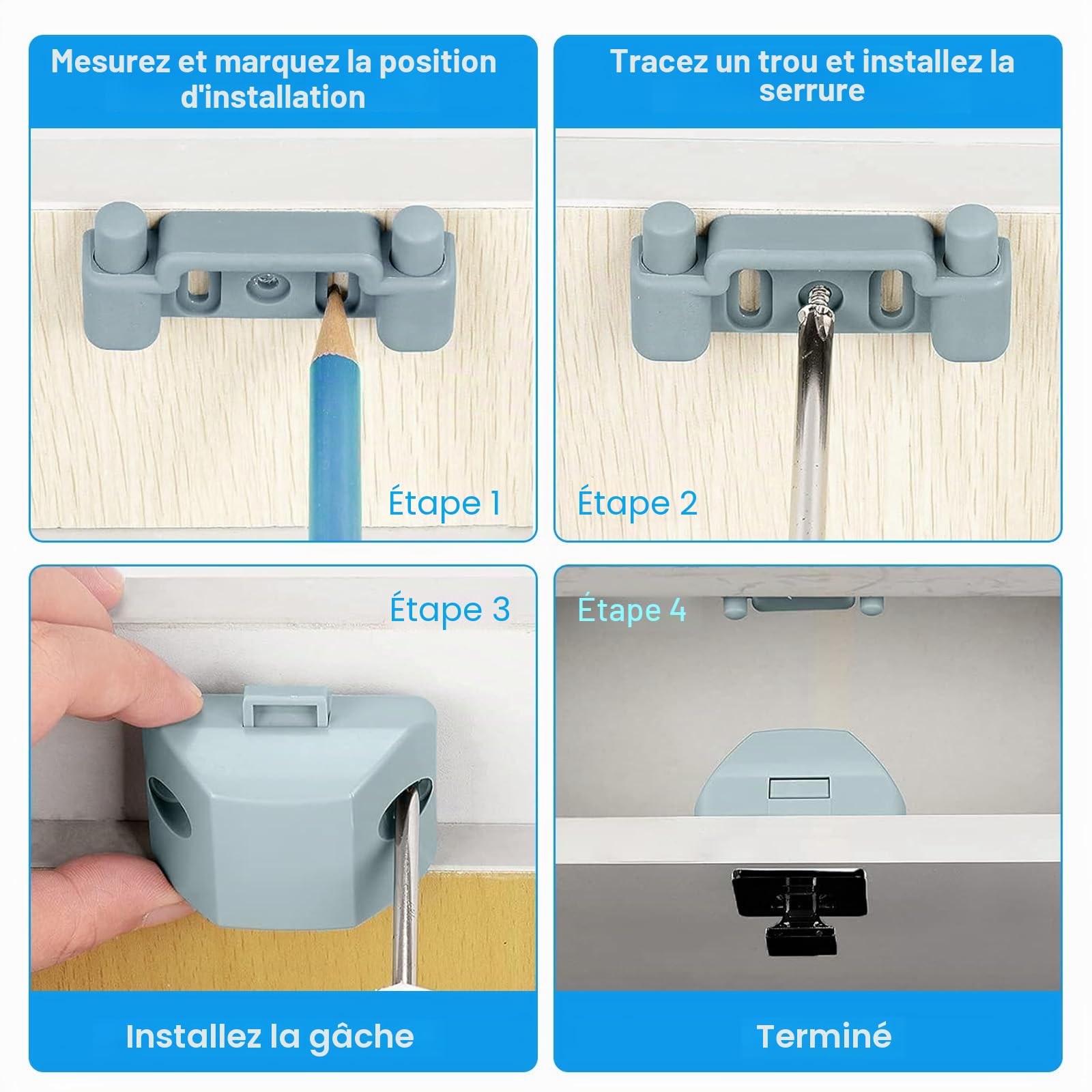 Mesurez et marquez la position d'installation

Étape 1

Tracez un trou et installez la serrure

Étape 2

Étape 3

Installez la gâche

Étape 4

Terminé