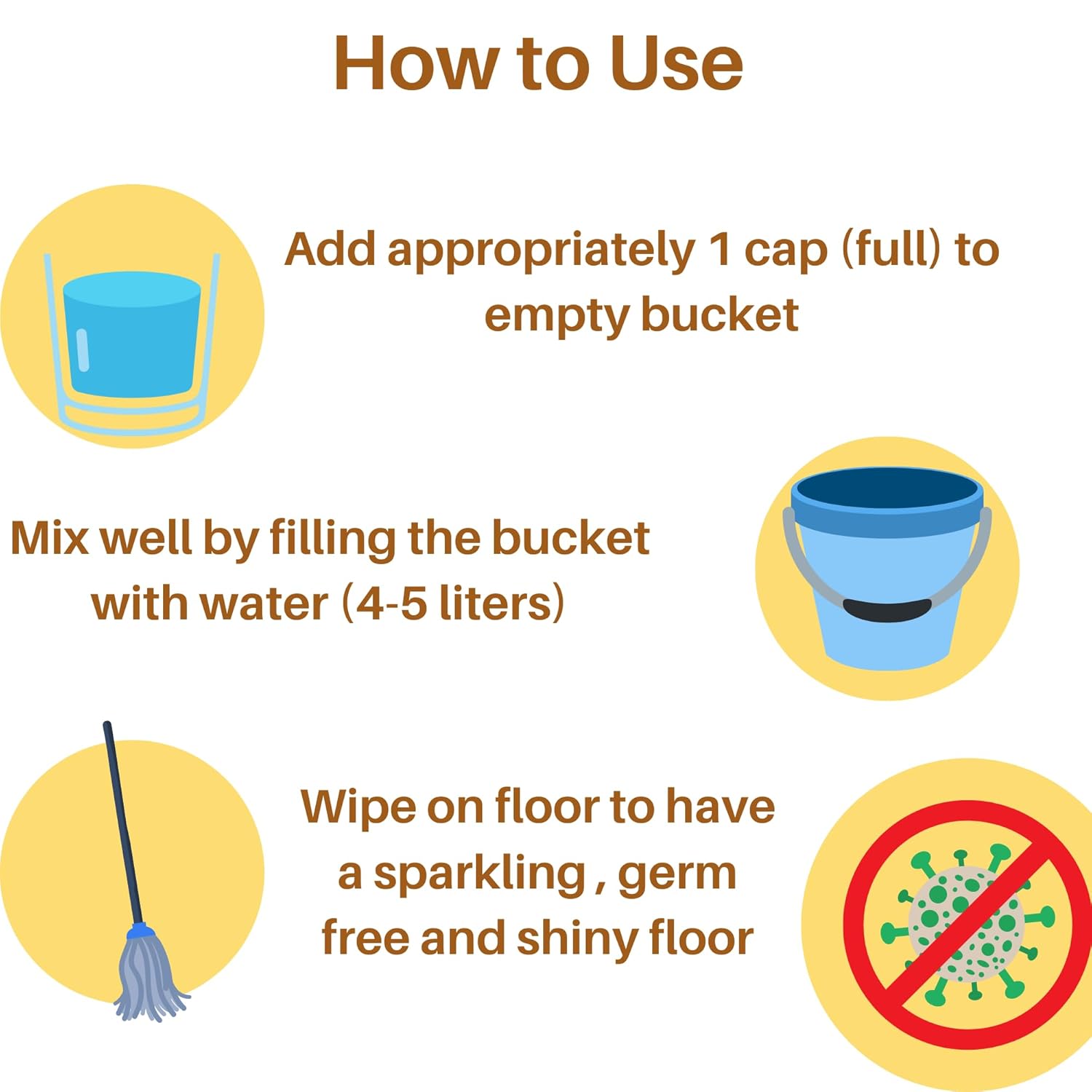 How to Use

Add appropriately 1 cap (full) to empty bucket

Mix well by filling the bucket with water (4-5 liters)

Wipe on floor to have a sparkling , germ free and shiny floor