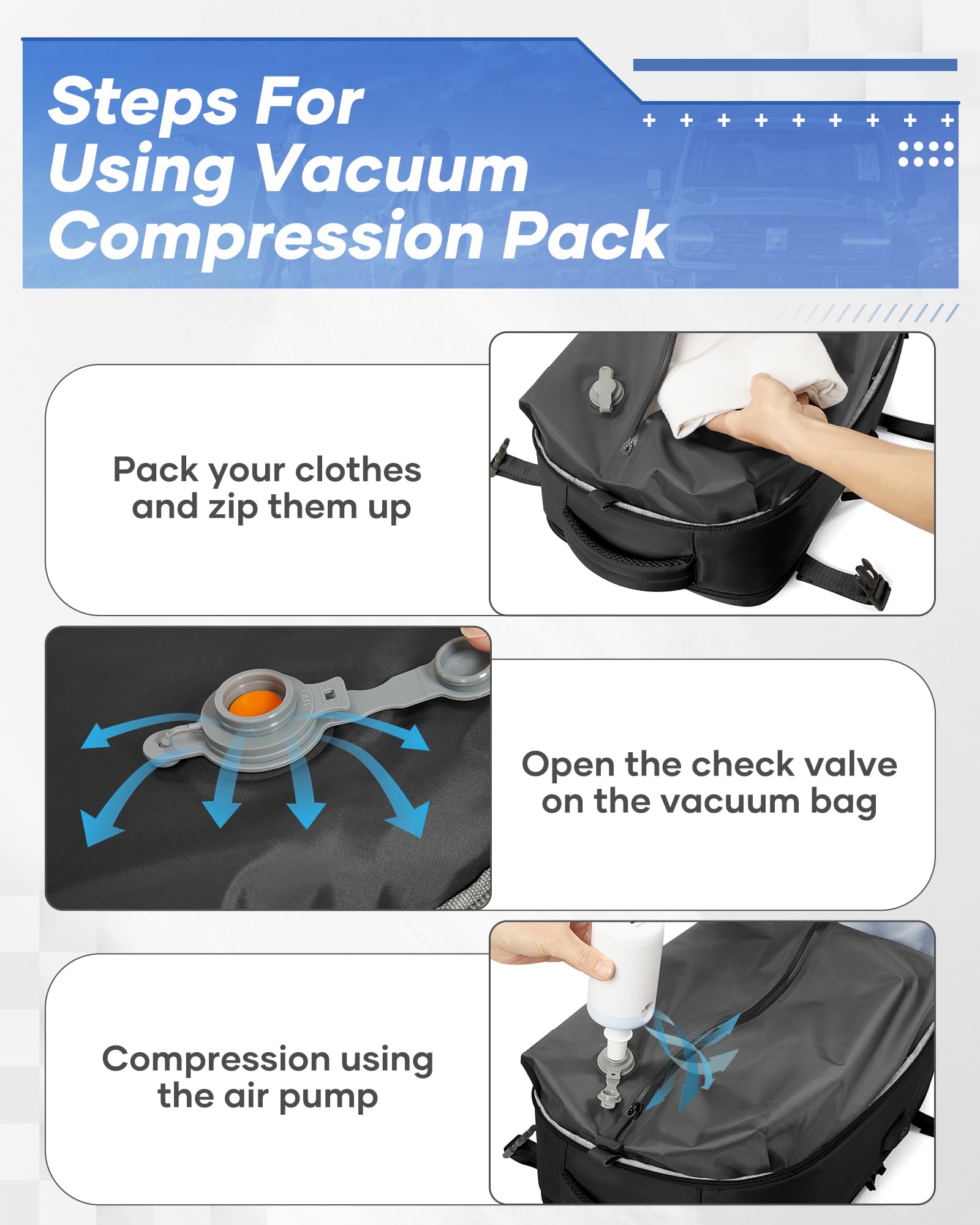 Steps For Using Vacuum Compression Pack

Pack your clothes and zip them up

OUT

Open the check valve on the vacuum bag

Compression using the air pump