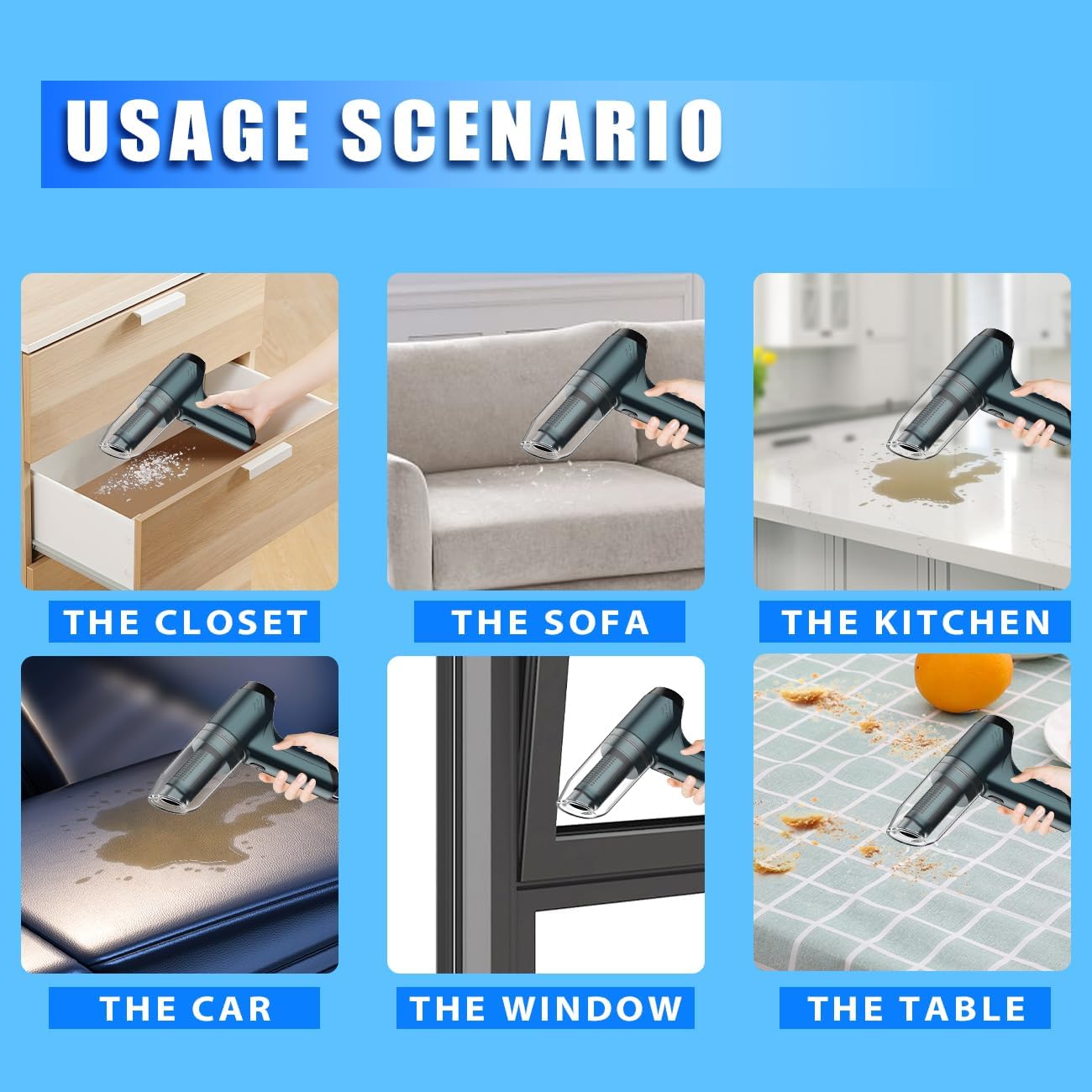 USAGE SCENARIO

THE CLOSET

THE SOFA

THE KITCHEN

THE CAR

THE WINDOW

THE TABLE