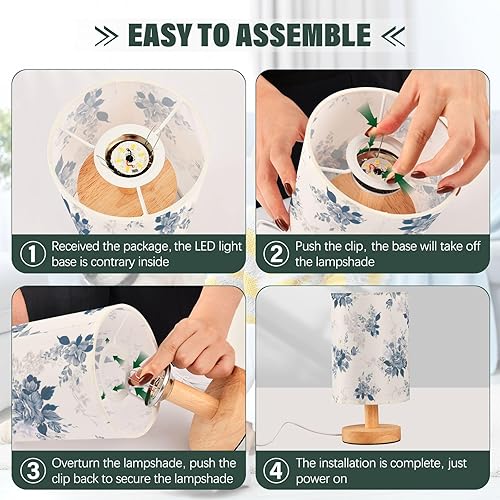 EASY TO ASSEMBLE

1 Received the package, the LED light base is contrary inside

2 Push the clip, the base will take off the lampshade

3 Overturn the lampshade, push the clip back to secure the lampshade

4 The installation is complete, just power on