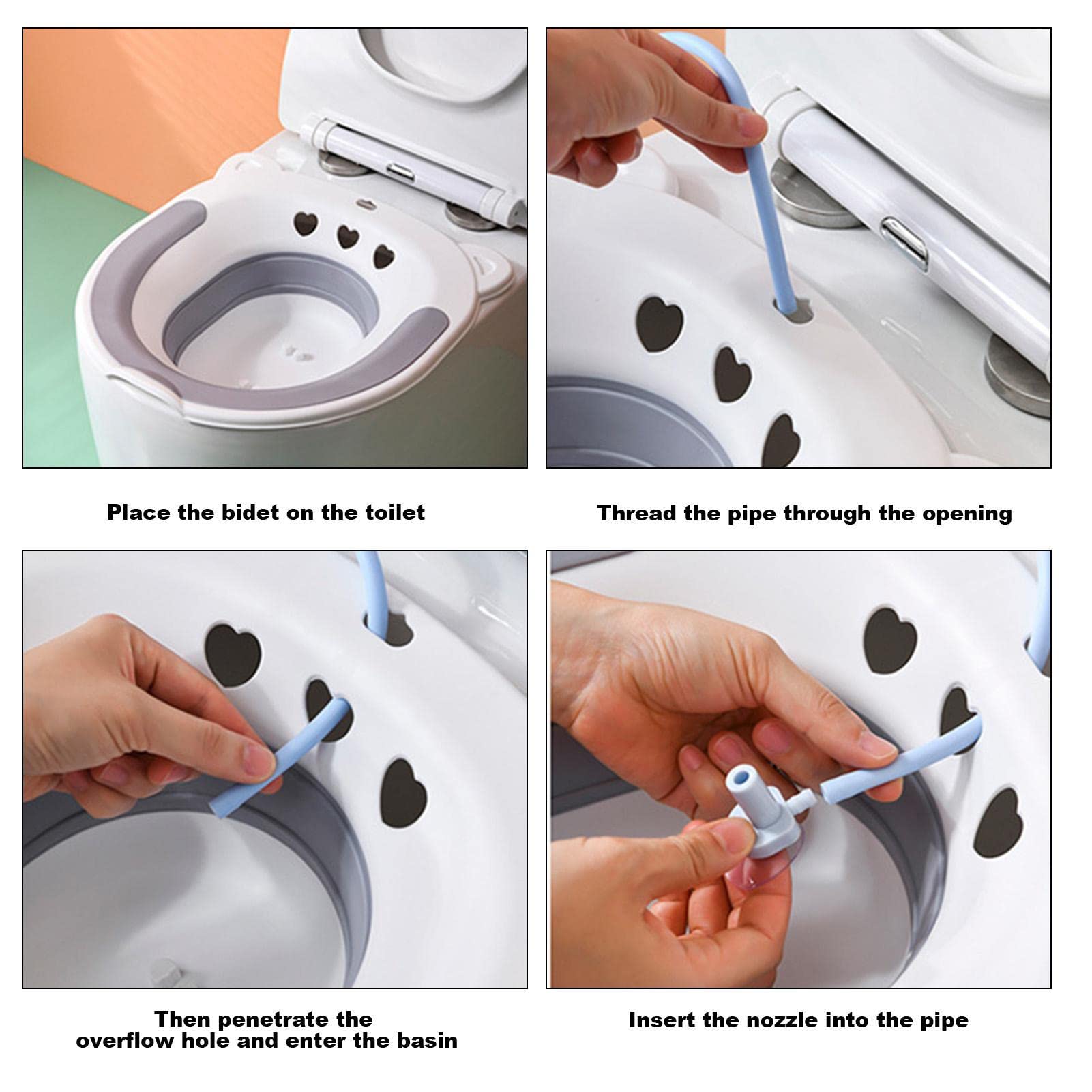 Place the bidet on the toilet

Thread the pipe through the opening

Then penetrate the overflow hole and enter the basin

Insert the nozzle into the pipe