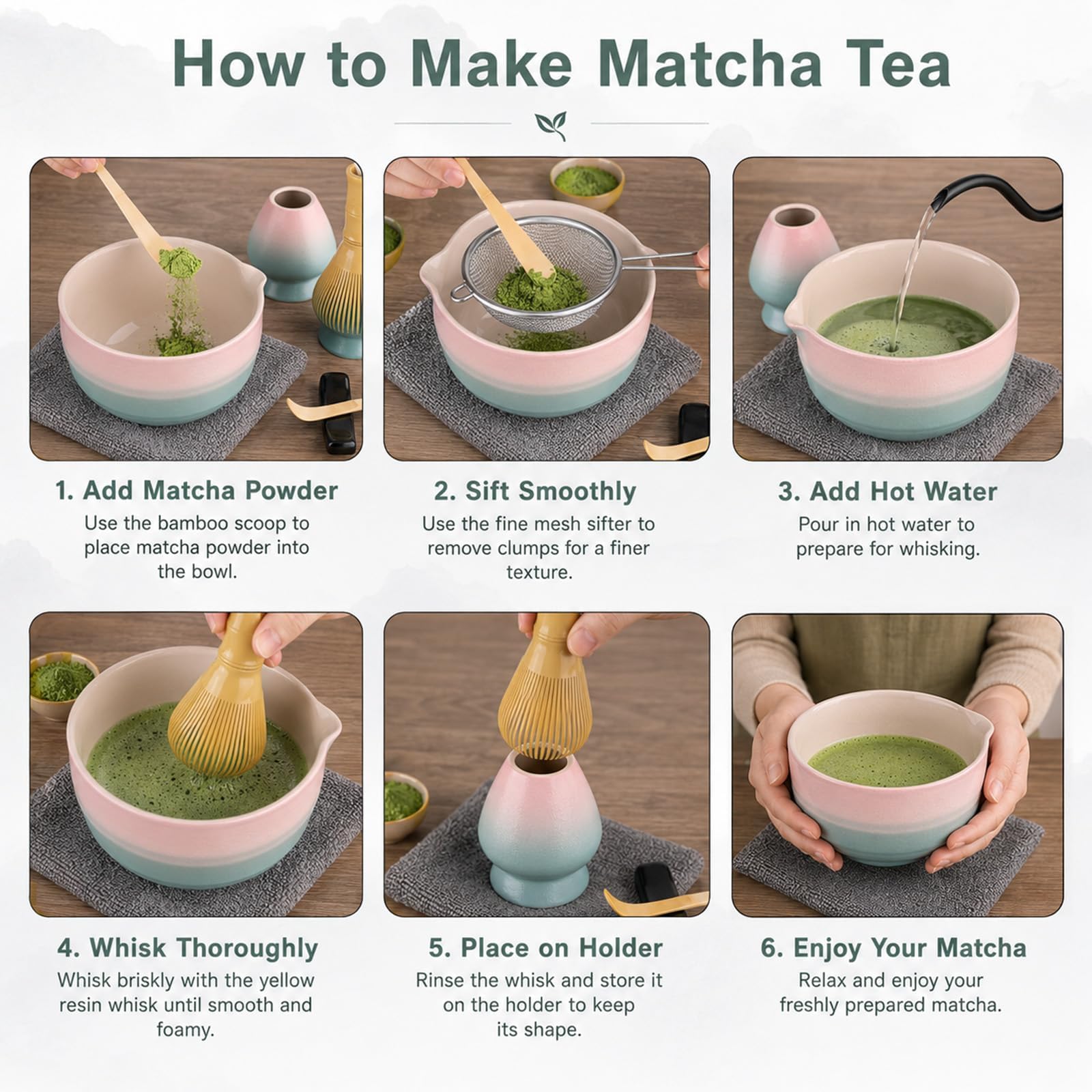 How to Make Matcha Tea

1. Add Matcha Powder
Use the bamboo scoop to place matcha powder into the bowl.

2. Sift Smoothly
Use the fine mesh sifter to remove clumps for a finer texture.

3. Add Hot Water
Pour in hot water to prepare for whisking.

4. Whisk Thoroughly
Whisk briskly with the yellow resin whisk until smooth and foamy.

5. Place on Holder
Rinse the whisk and store it on the holder to keep its shape.

6. Enjoy Your Matcha
Relax and enjoy your freshly prepared matcha.