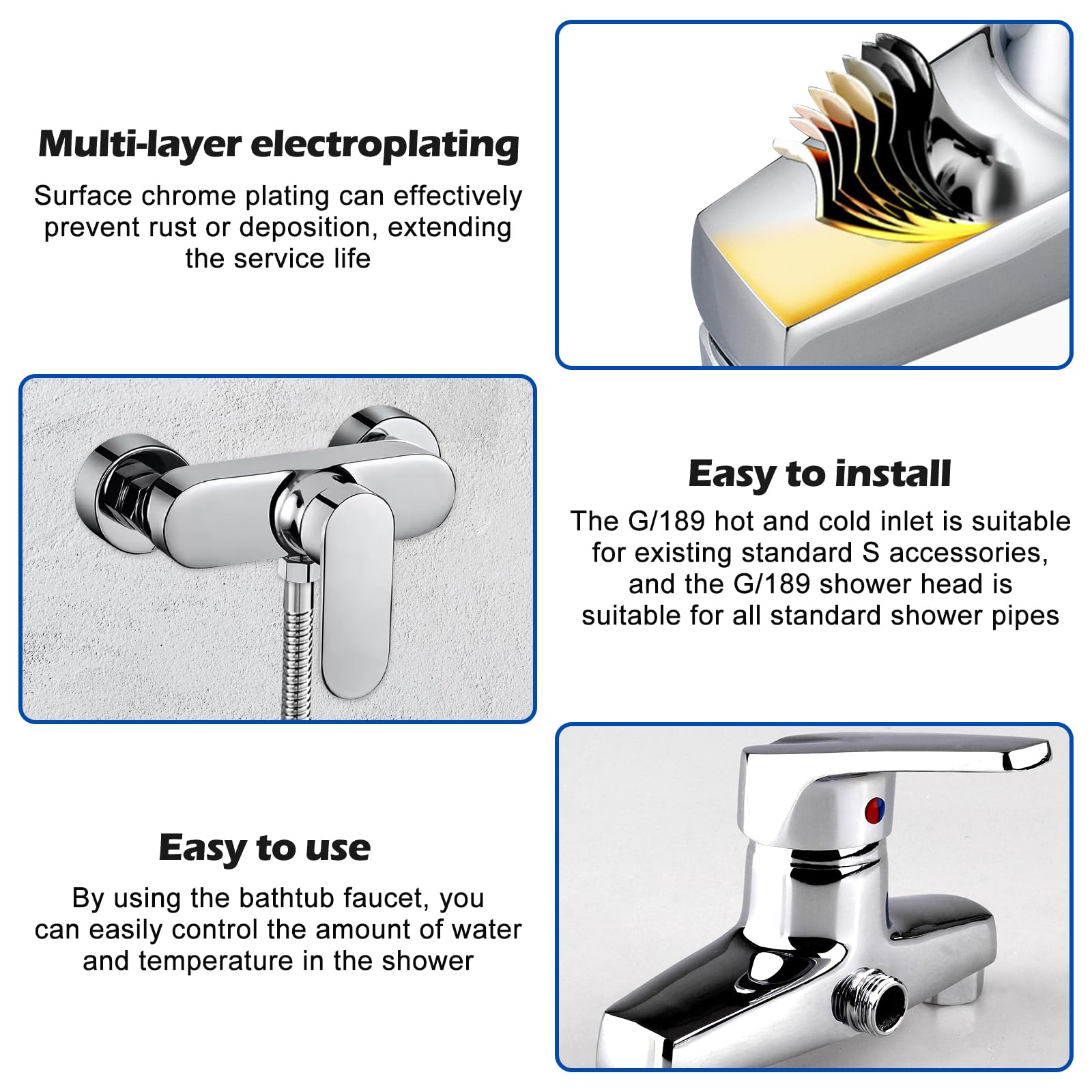 Multi-layer electroplating
Surface chrome plating can effectively prevent rust or deposition, extending the service life

Easy to install
The G/189 hot and cold inlet is suitable for existing standard S accessories, and the G/189 shower head is suitable for all standard shower pipes

Easy to use
By using the bathtub faucet, you can easily control the amount of water and temperature in the shower