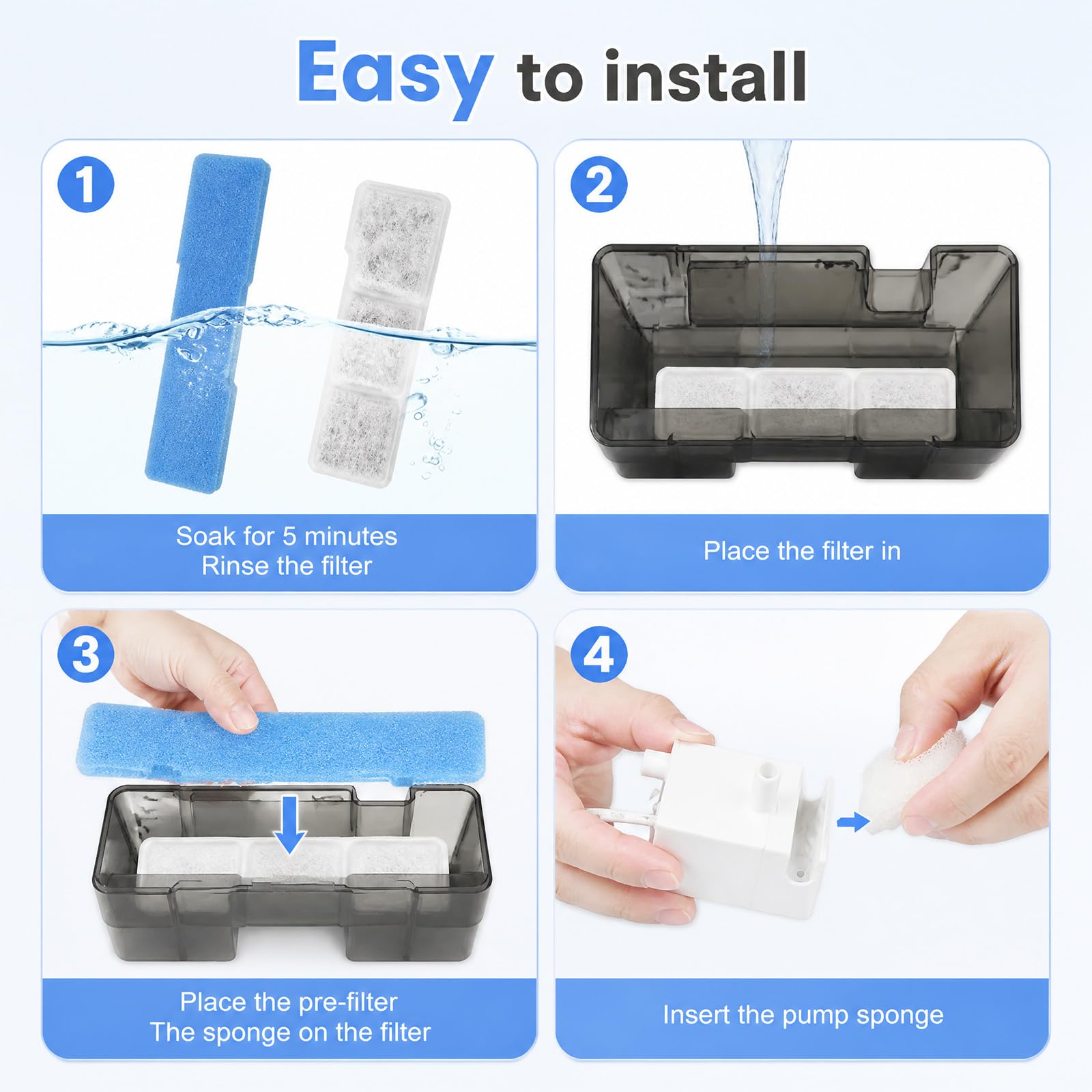 Easy to install

1

Soak for 5 minutes
Rinse the filter

2

Place the filter in

3

Place the pre-filter
The sponge on the filter

4

Insert the pump sponge