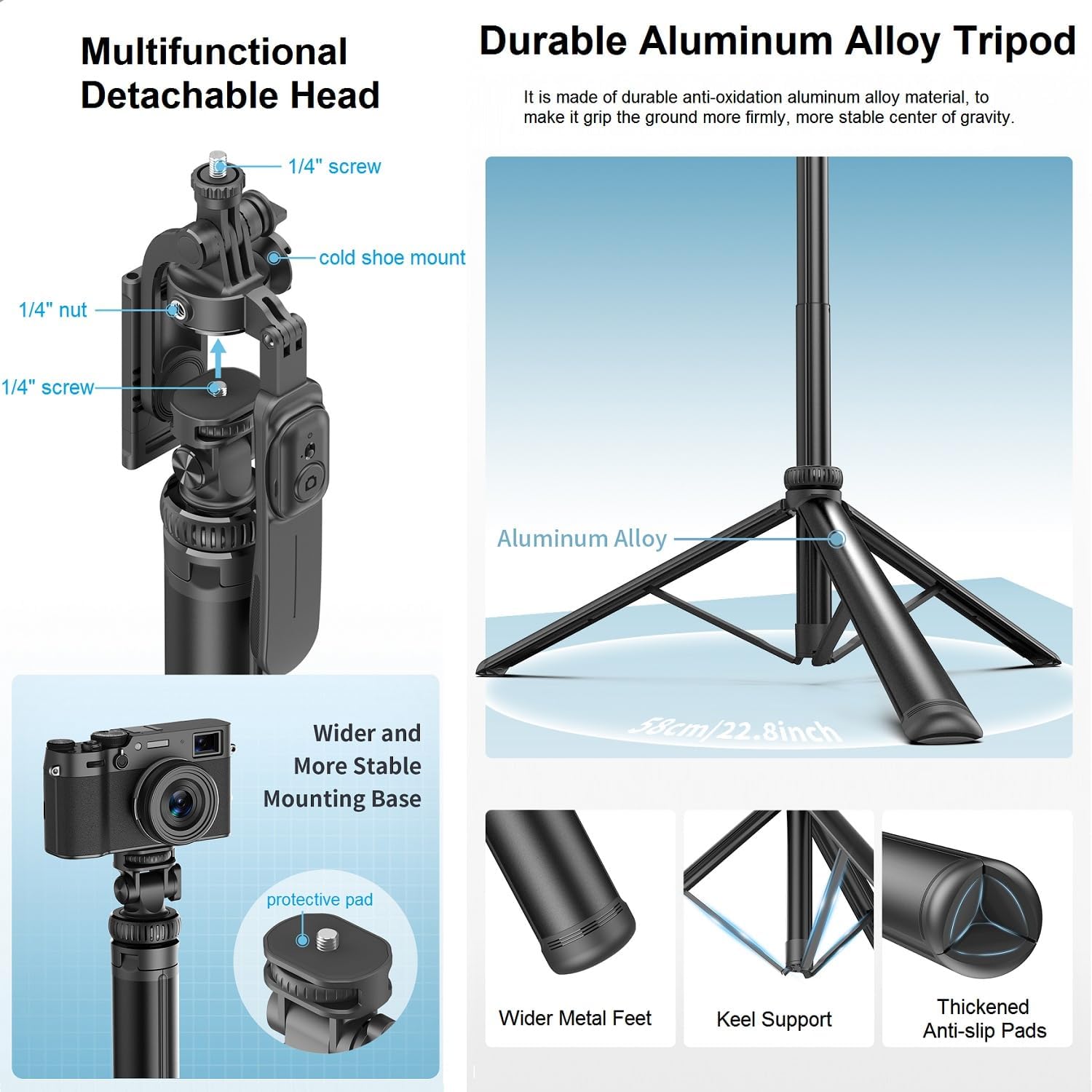 Multifunctional Detachable Head

1/4" screw

cold shoe mount

1/4" nut

1/4" screw

Wider and More Stable Mounting Base

protective pad

Durable Aluminum Alloy Tripod

It is made of durable anti-oxidation aluminum alloy material, to make it grip the ground more firmly, more stable center of gravity.

Aluminum Alloy

58cm/22.8inch

Wider Metal Feet

Keel Support

Thickened Anti-slip Pads