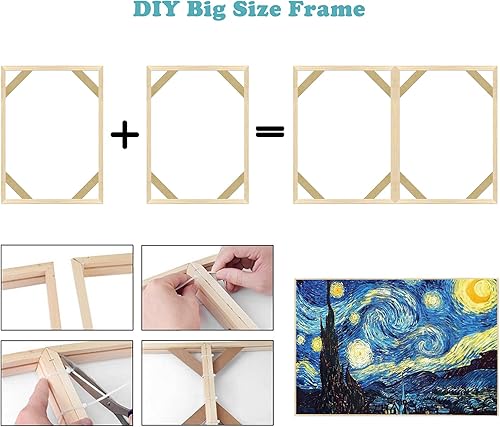 DIY Big Size Frame

+ =