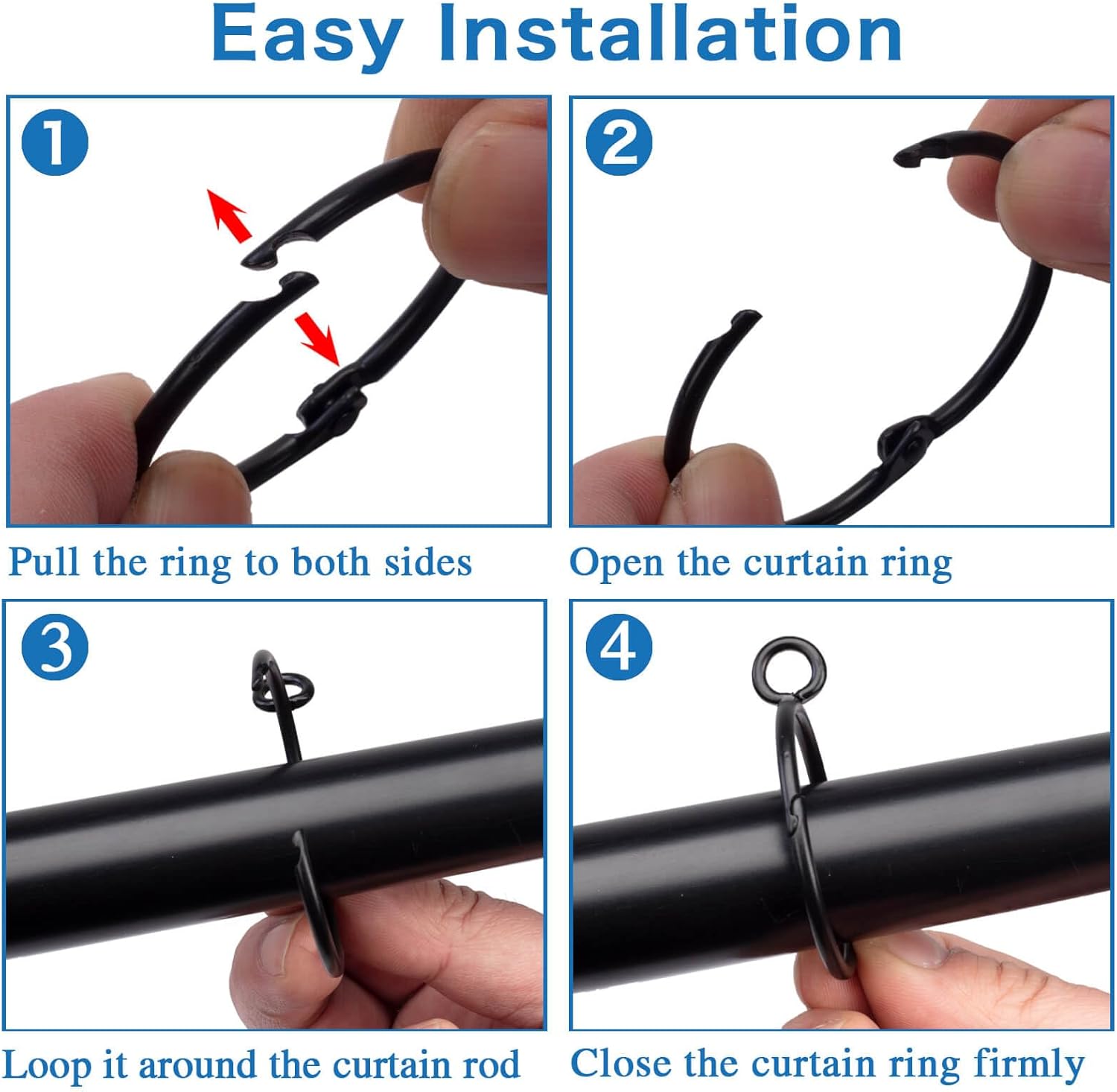 Easy Installation

1

Pull the ring to both sides

2

Open the curtain ring

3

Loop it around the curtain rod

4

Close the curtain ring firmly