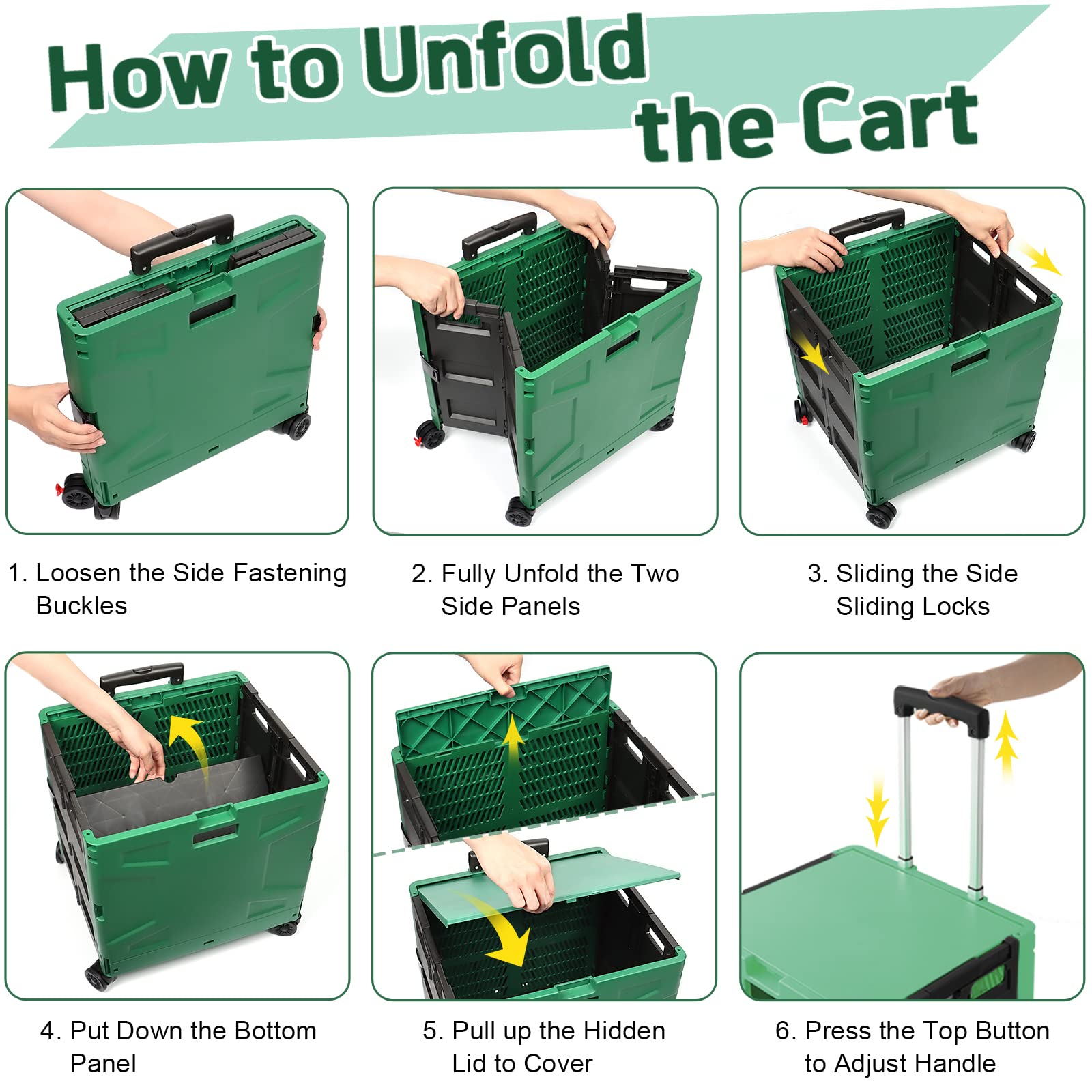 How to Unfold the Cart

1. Loosen the Side Fastening Buckles

2. Fully Unfold the Two Side Panels

3. Sliding the Side Sliding Locks

4. Put Down the Bottom Panel

5. Pull up the Hidden Lid to Cover

6. Press the Top Button to Adjust Handle