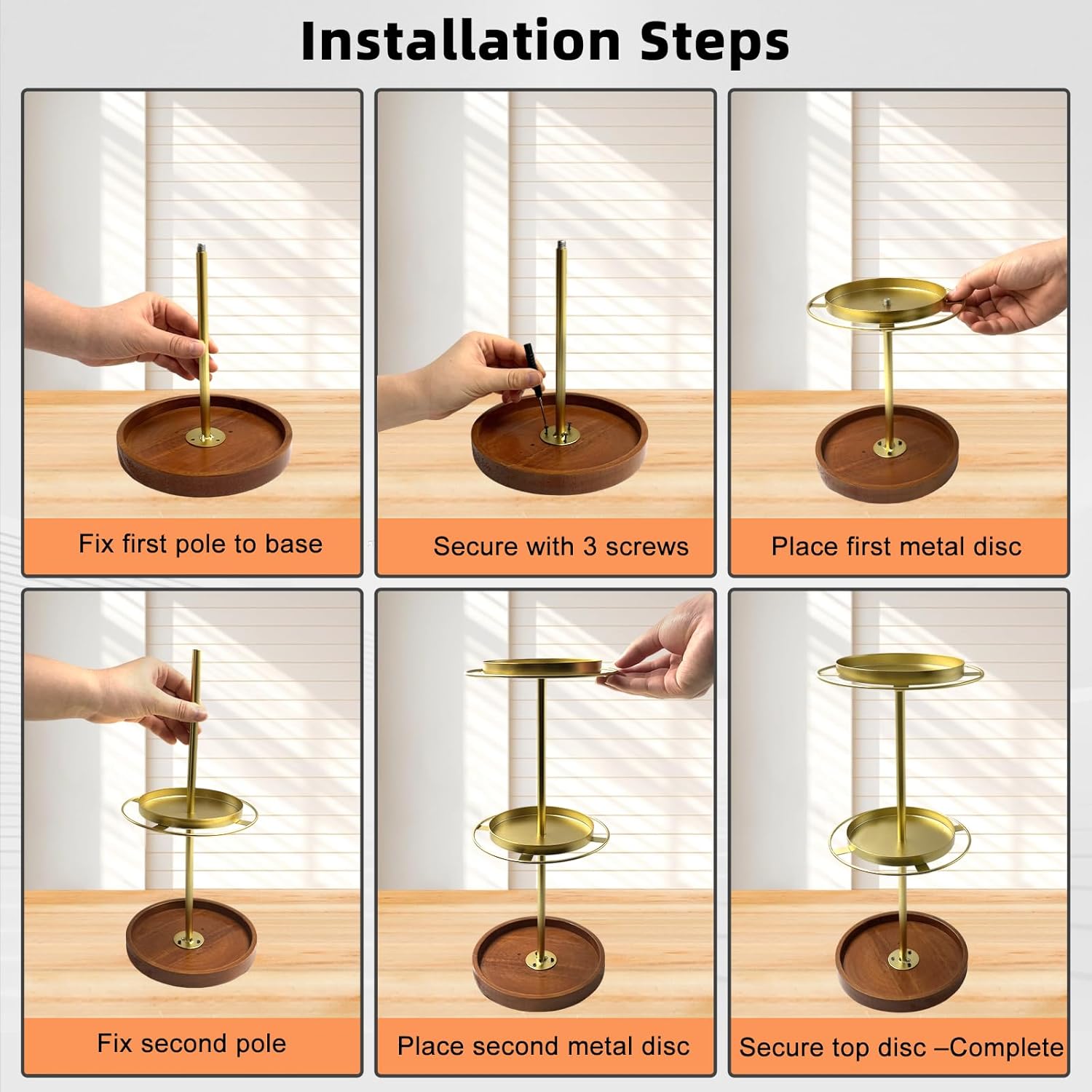 Installation Steps

Fix first pole to base

Secure with 3 screws

Place first metal disc

Fix second pole

Place second metal disc

Secure top disc –Complete