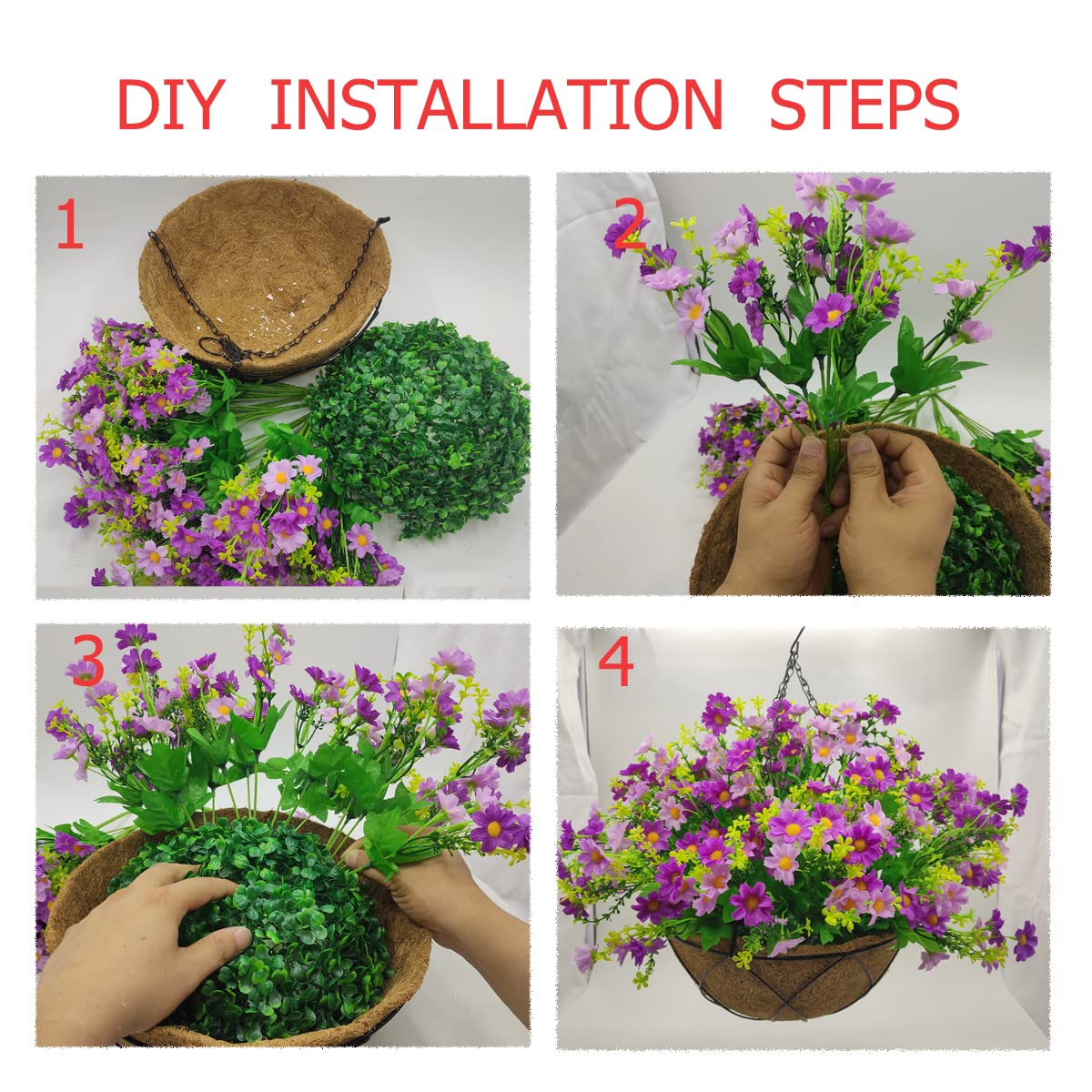 DIY INSTALLATION STEPS

1

2

3

4