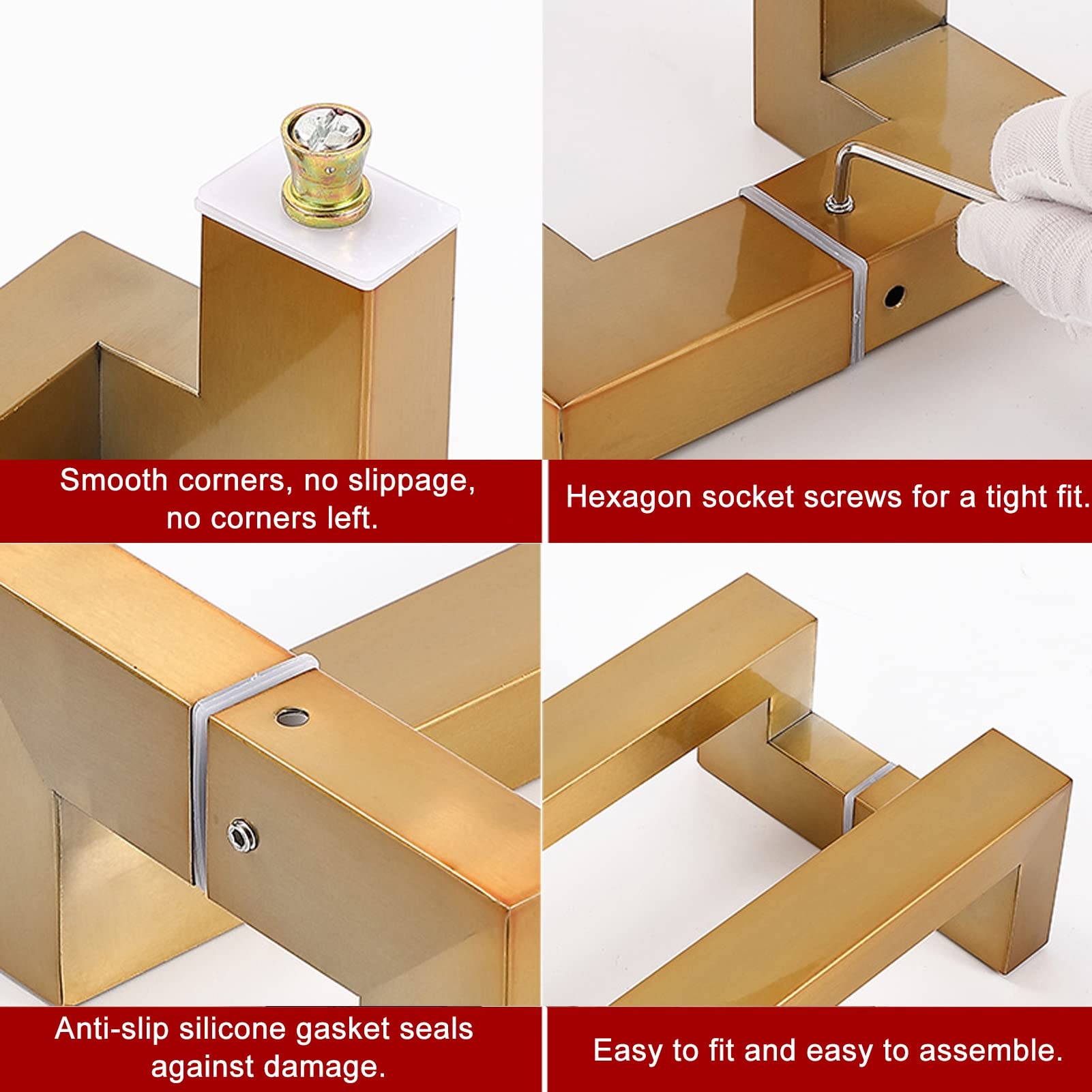 Smooth corners, no slippage, no corners left.

Hexagon socket screws for a tight fit.

Anti-slip silicone gasket seals against damage.

Easy to fit and easy to assemble.