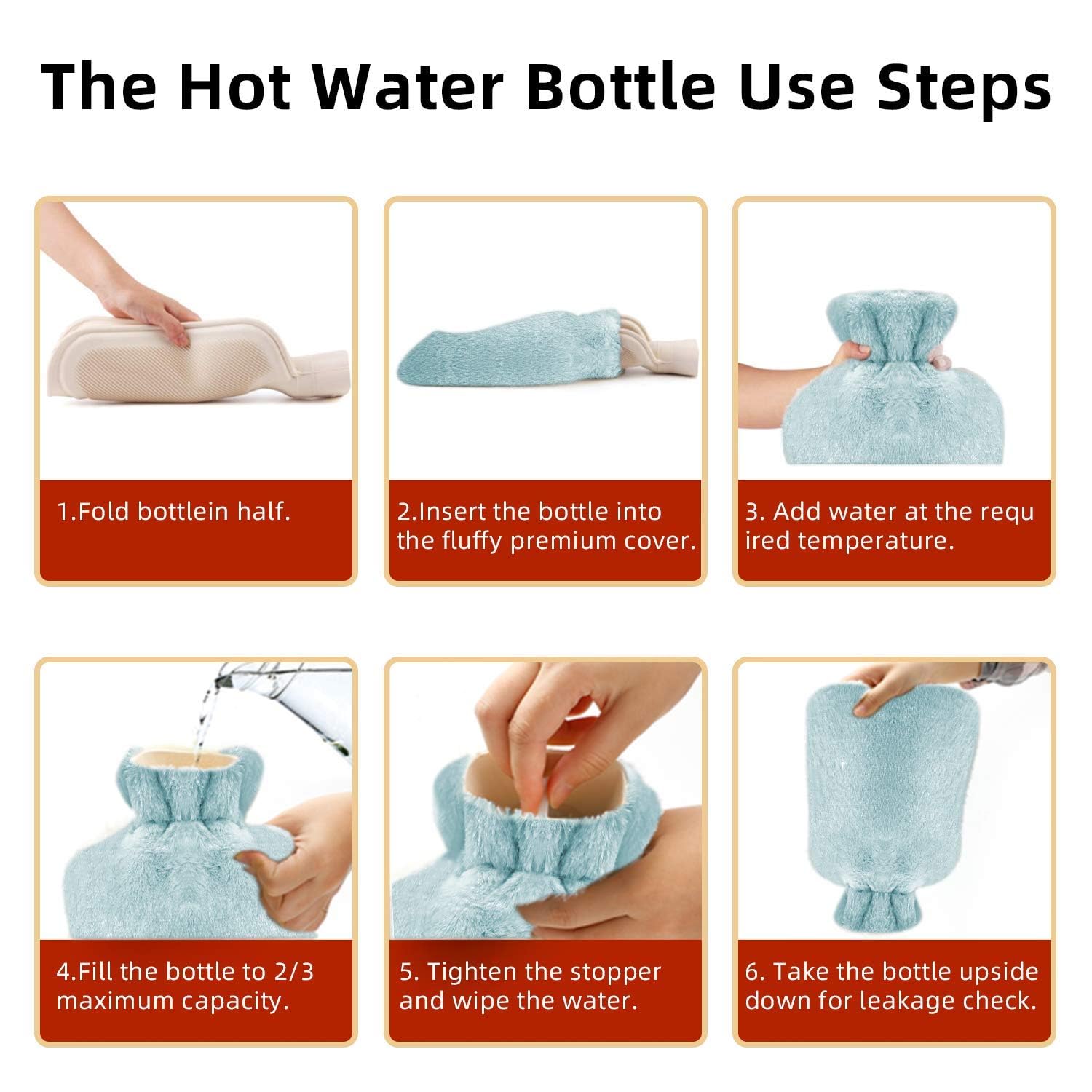 The Hot Water Bottle Use Steps

1.Fold bottlein half.

2.Insert the bottle into the fluffy premium cover.

3. Add water at the requ ired temperature.

4.Fill the bottle to 2/3 maximum capacity.

5. Tighten the stopper and wipe the water.

6. Take the bottle upside down for leakage check.