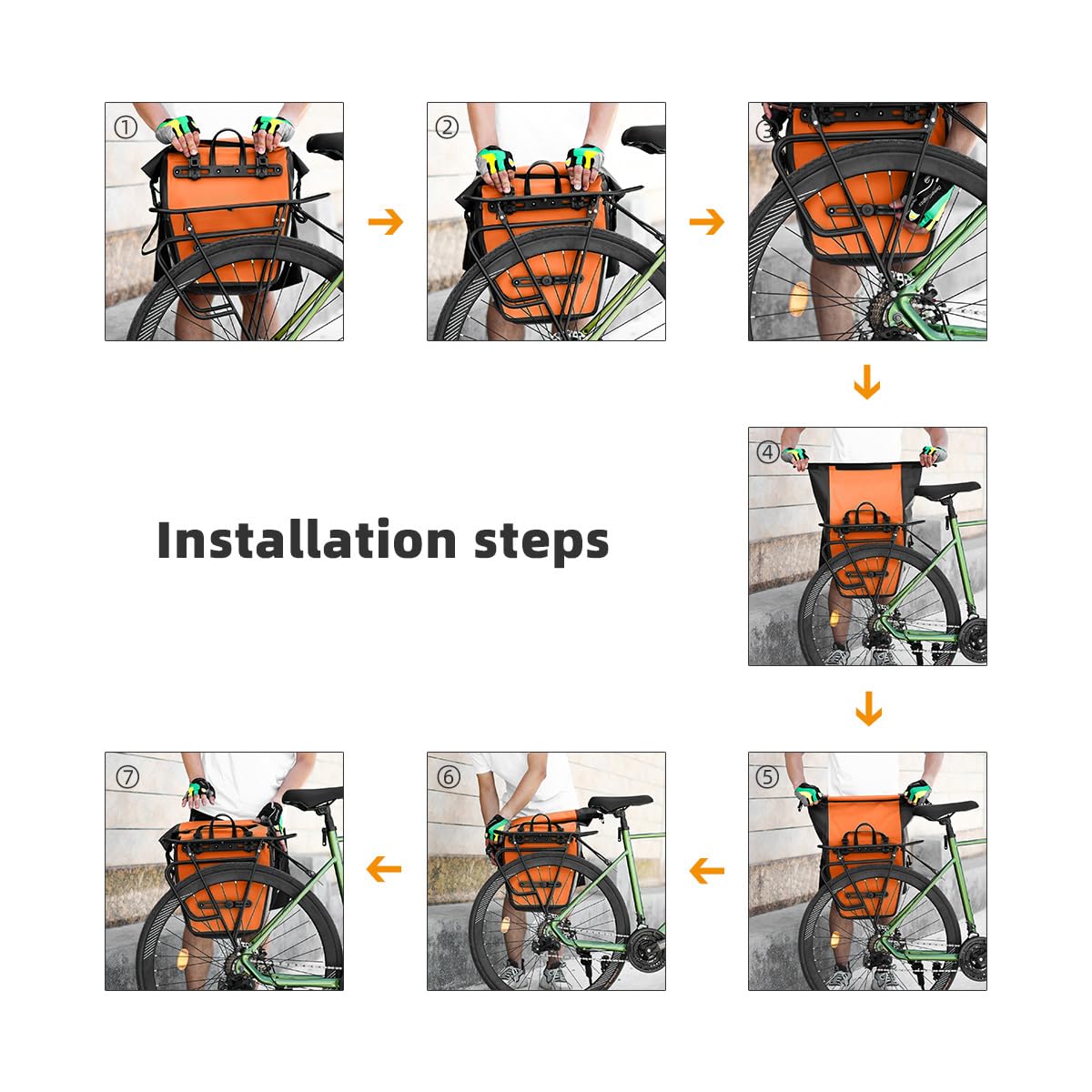 ①

②

③

④

Installation steps

⑦

⑥

⑤