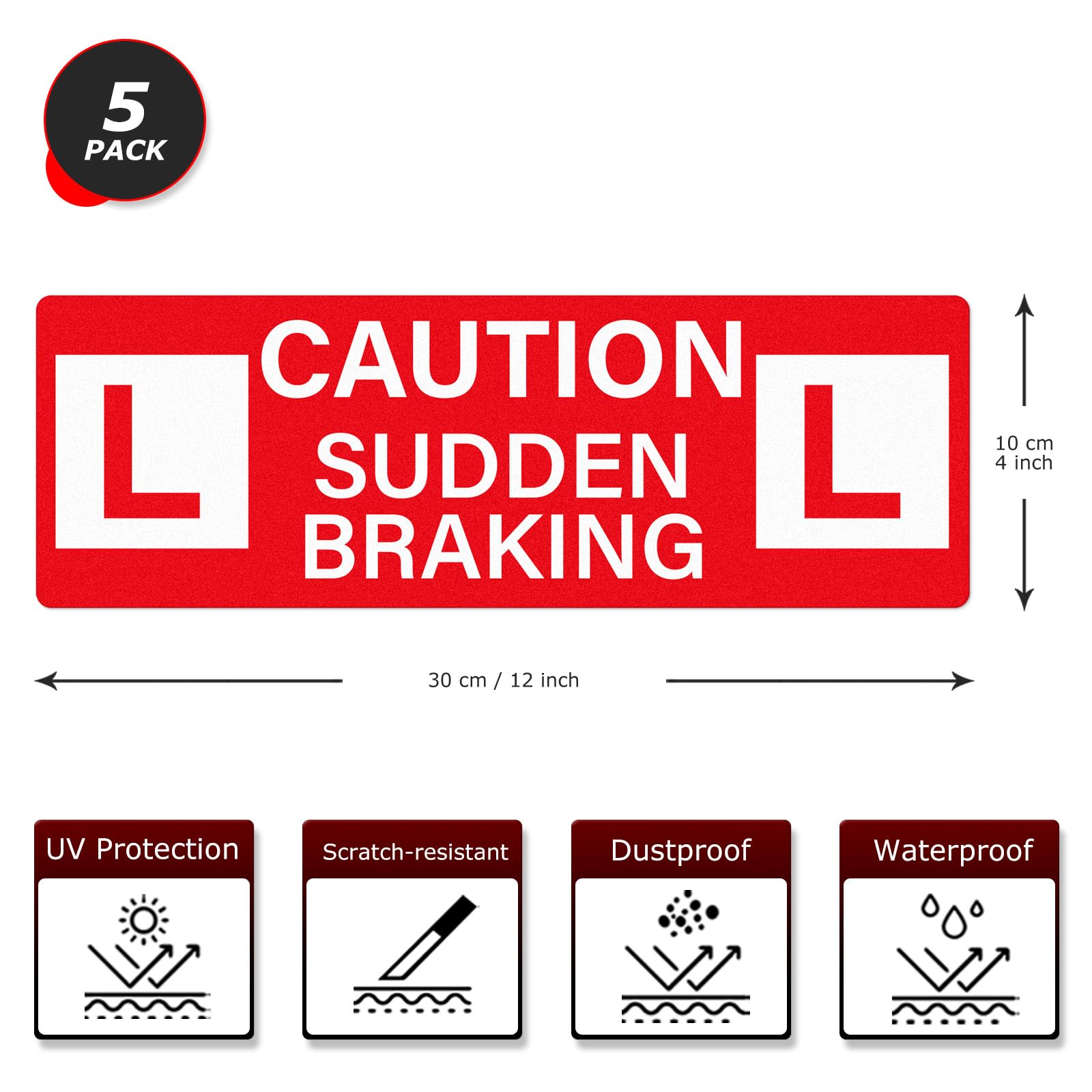 5 PACK

L CAUTION SUDDEN BRAKING L

10 cm
4 inch

30 cm / 12 inch

UV Protection

Scratch-resistant

Dustproof

Waterproof