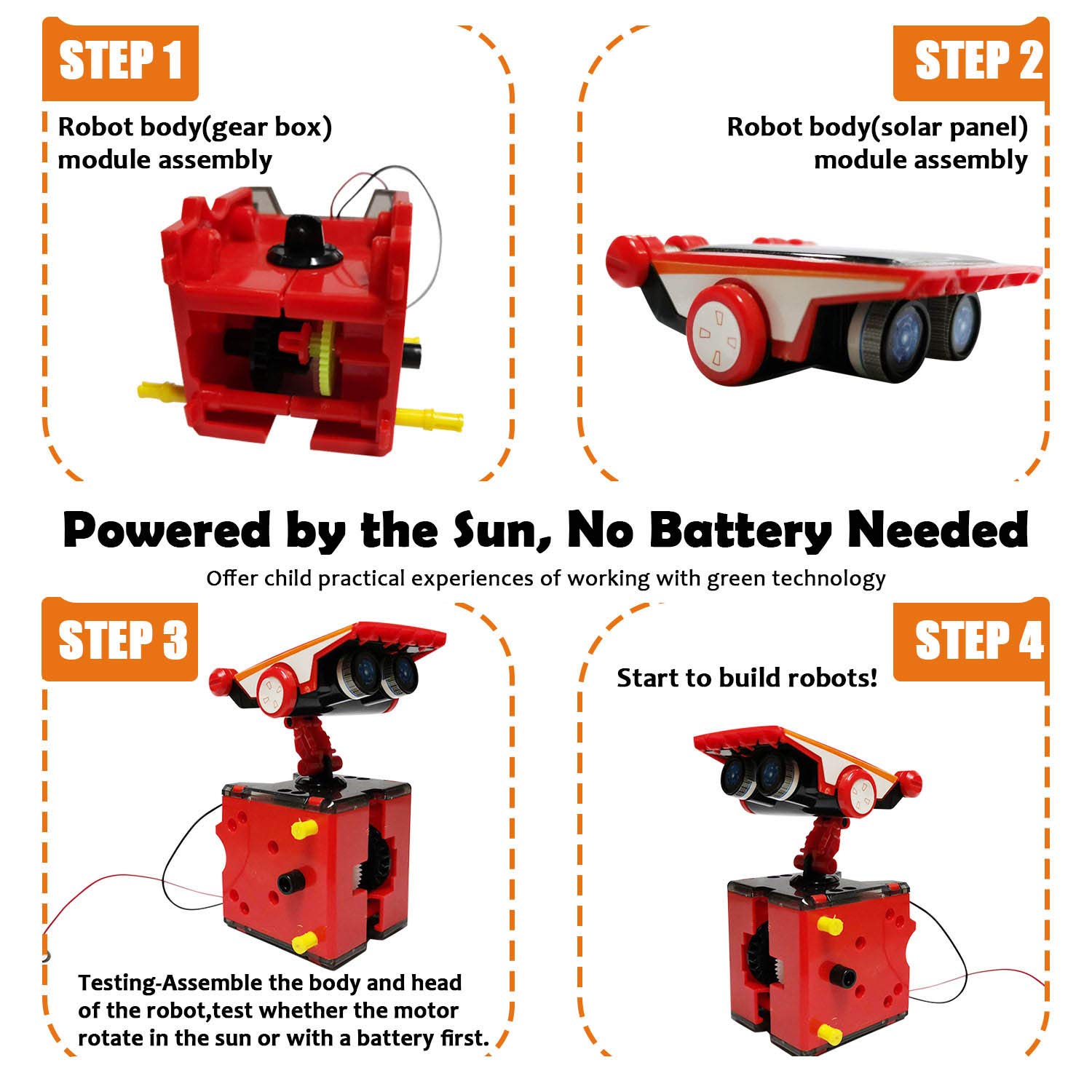 STEP 1

Robot body(gear box) module assembly

STEP 2

Robot body(solar panel) module assembly

Powered by the Sun, No Battery Needed

Offer child practical experiences of working with green technology

STEP 3

Testing-Assemble the body and head of the robot,test whether the motor rotate in the sun or with a battery first.

STEP 4

Start to build robots!