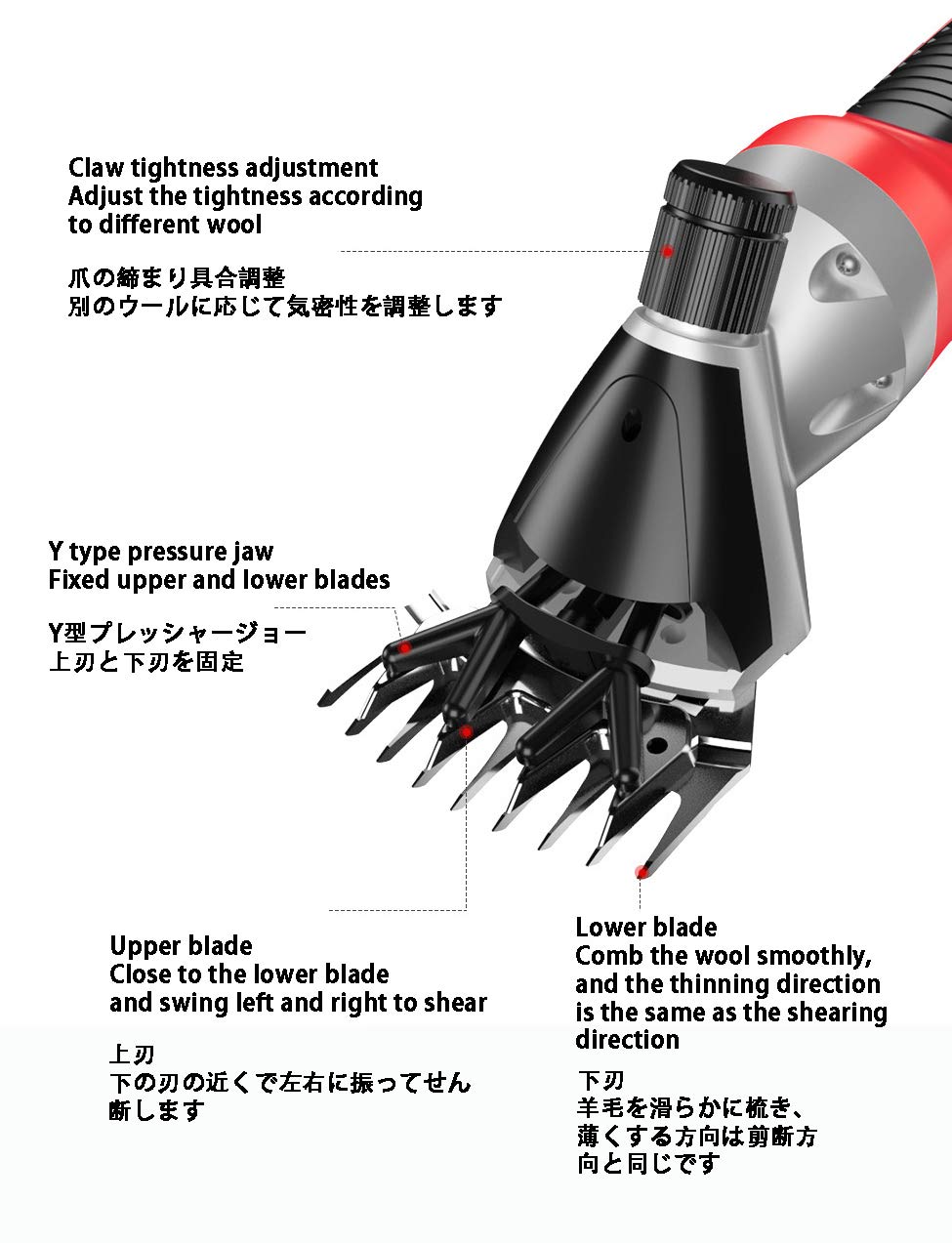 Claw tightness adjustment
Adjust the tightness according to different wool

爪の締まり具合調整
別のウールに応じて気密性を調整します

Y type pressure jaw
Fixed upper and lower blades

Y型プレッシャージョー
上刃と下刃を固定

Upper blade
Close to the lower blade and swing left and right to shear

上刃
下の刃の近くで左右に振ってせん断します

Lower blade
Comb the wool smoothly, and the thinning direction is the same as the shearing direction

下刃
羊毛を滑らかに梳き、薄くする方向は剪断方向と同じです