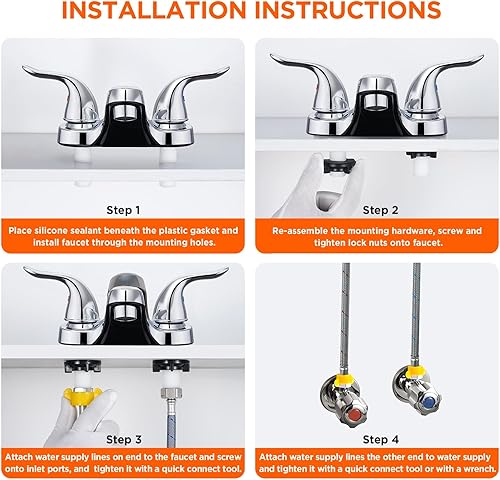 INSTALLATION INSTRUCTIONS

Step 1

Place silicone sealant beneath the plastic gasket and install faucet through the mounting holes.

Step 2

Re-assemble the mounting hardware, screw and tighten lock nuts onto faucet.

Step 3

Attach water supply lines on end to the faucet and screw onto inlet ports, and tighten it with a quick connect tool.

Step 4

Attach water supply lines the other end to water supply and tighten it with a quick connect tool or with a wrench.