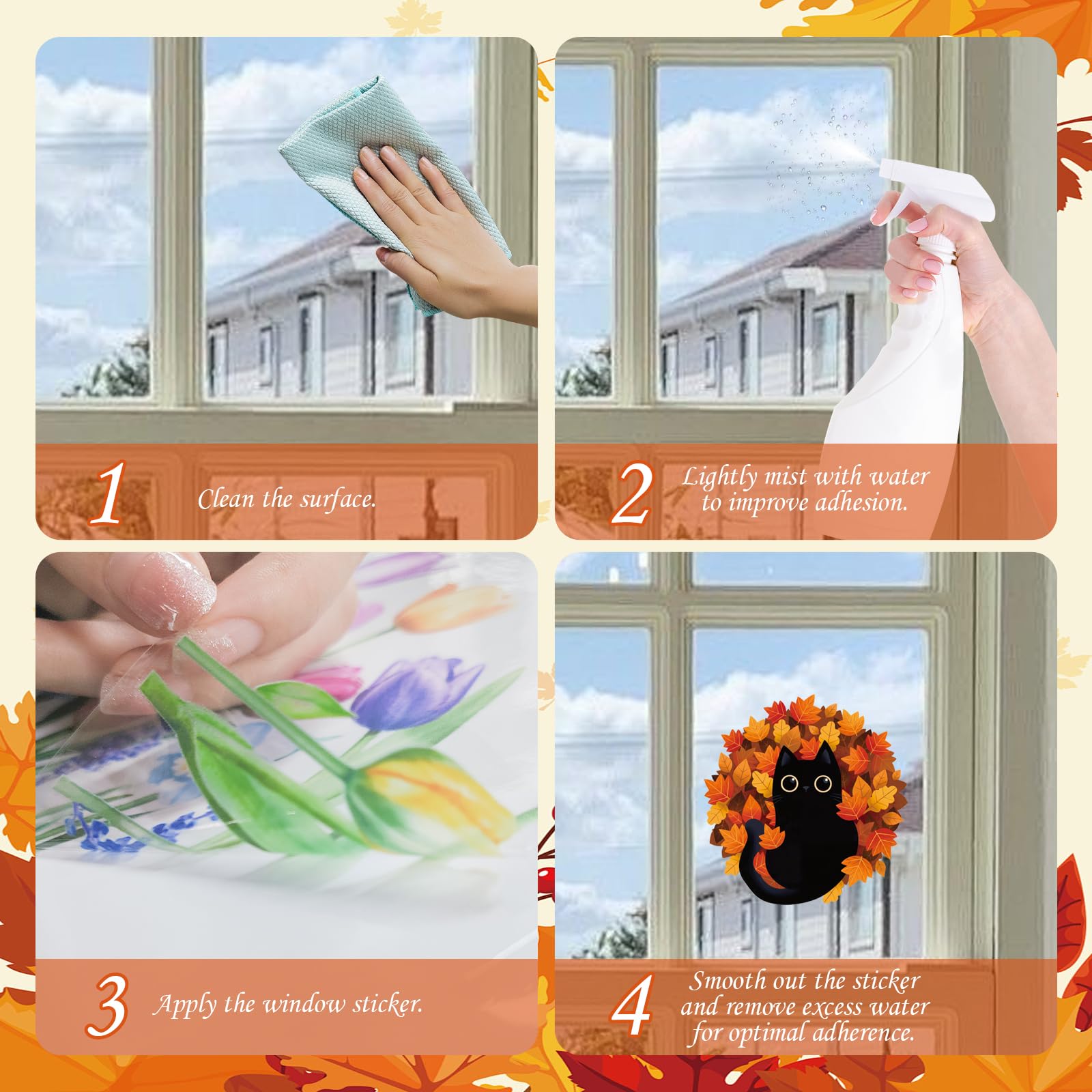 1 Clean the surface.

2 Lightly mist with water to improve adhesion.

3 Apply the window sticker.

4 Smooth out the sticker and remove excess water for optimal adherence.