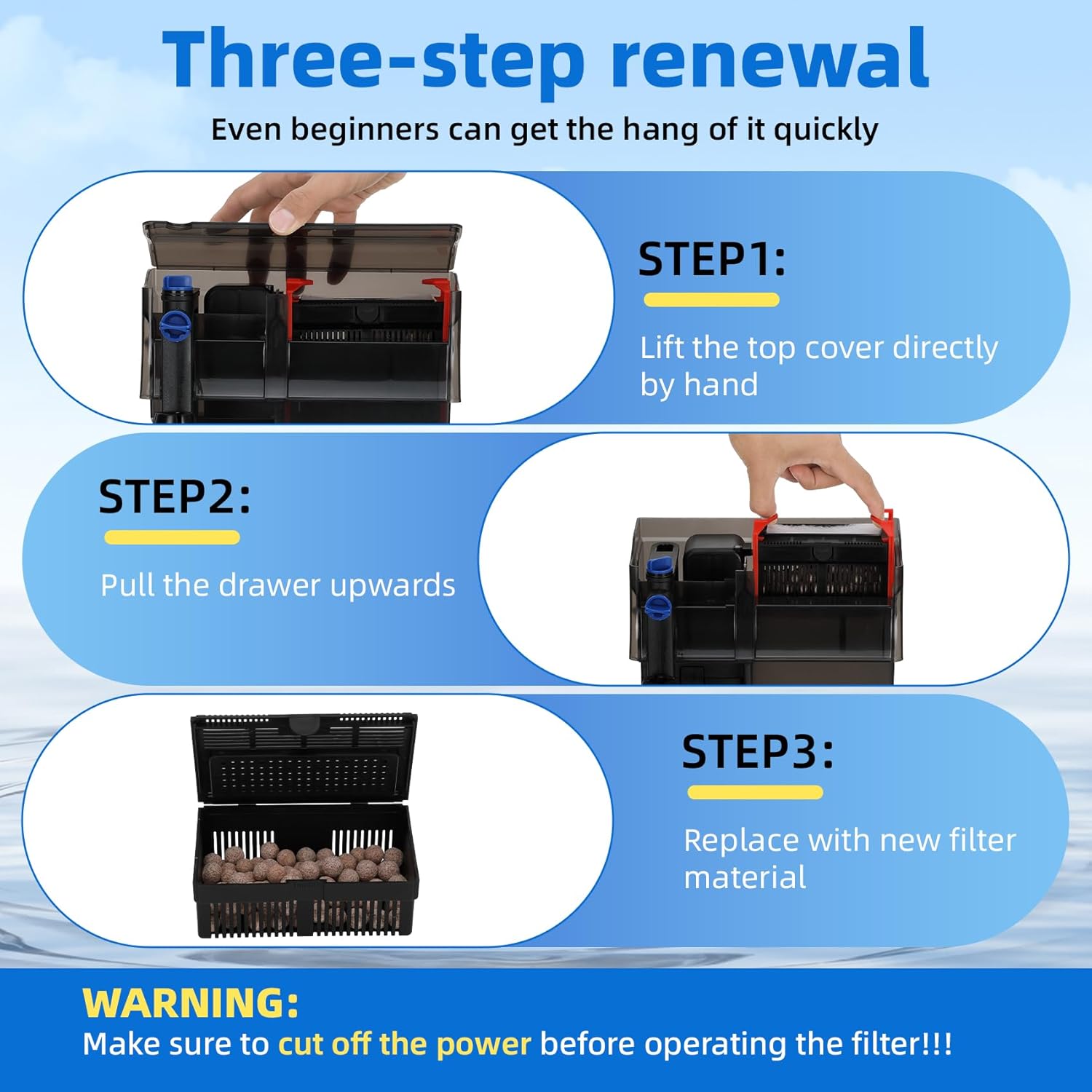 Three-step renewal

Even beginners can get the hang of it quickly

STEP1:

Lift the top cover directly by hand

STEP2:

Pull the drawer upwards

STEP3:

Replace with new filter material

WARNING:

Make sure to cut off the power before operating the filter!!!