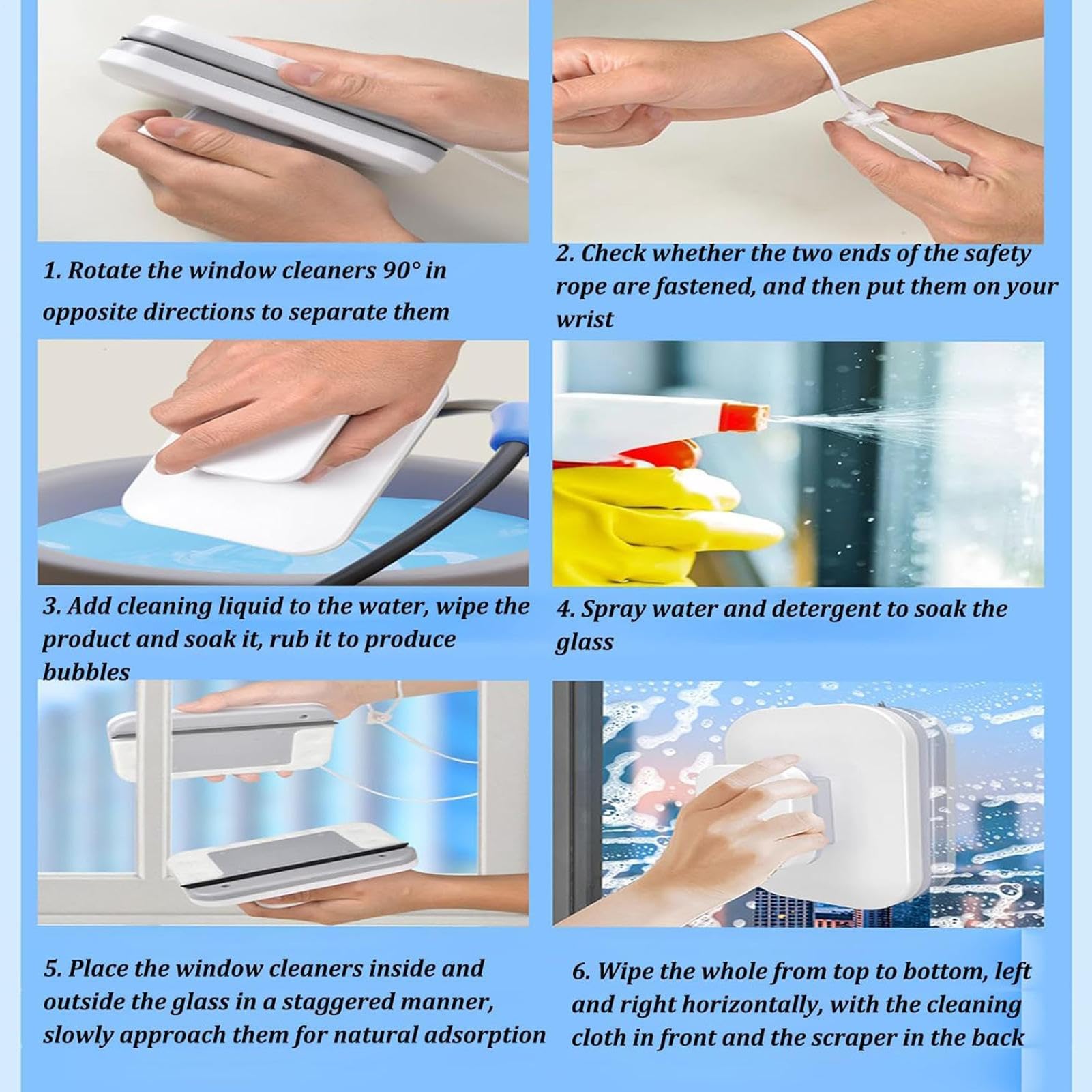 1. Rotate the window cleaners 90° in opposite directions to separate them

2. Check whether the two ends of the safety rope are fastened, and then put them on your wrist

3. Add cleaning liquid to the water, wipe the product and soak it, rub it to produce bubbles

4. Spray water and detergent to soak the glass

5. Place the window cleaners inside and outside the glass in a staggered manner, slowly approach them for natural adsorption

6. Wipe the whole from top to bottom, left and right horizontally, with the cleaning cloth in front and the scraper in the back