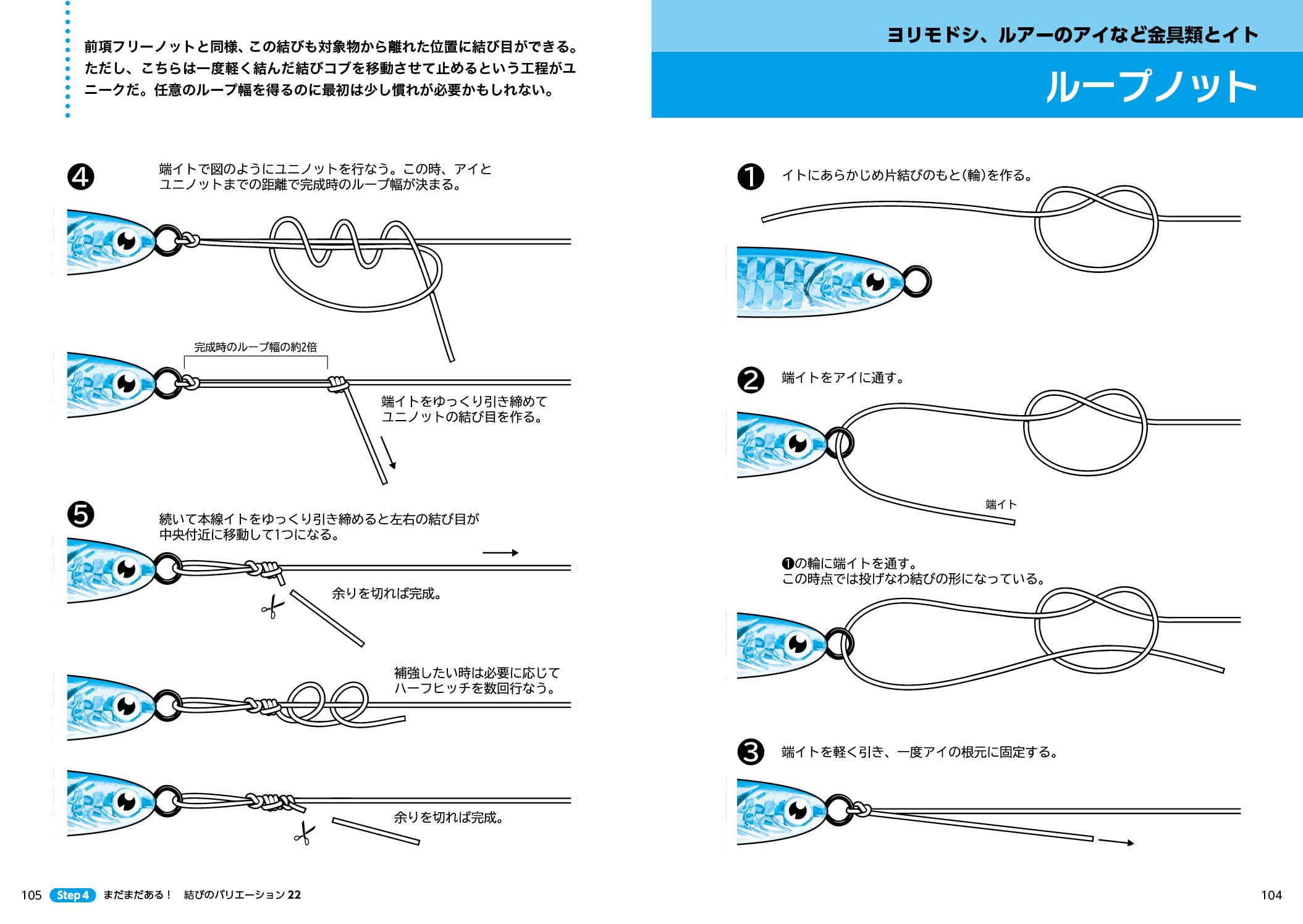 ヨリモドシ、ルアーのアイなど金具類とイト

ループノット

前項フリーノットと同様、この結びも対象物から離れた位置に結び目ができる。ただし、こちらは一度軽く結んだ結びコブを移動させて止めるという工程がユニークだ。任意のループ幅を得るのに最初は少し慣れが必要かもしれない。

❶ イトにあらかじめ片結びのもと(輪)を作る。

❷ 端イトをアイに通す。

端イト

❶の輪に端イトを通す。
この時点では投げなわ結びの形になっている。

❸ 端イトを軽く引き、一度アイの根元に固定する。

❹ 端イトで図のようにユニノットを行なう。この時、アイとユニノットまでの距離で完成時のループ幅が決まる。

完成時のループ幅の約2倍

端イトをゆっくり引き締めてユニノットの結び目を作る。

❺ 続いて本線イトをゆっくり引き締めると左右の結び目が中央付近に移動して1つになる。

余りを切れば完成。

補強したい時は必要に応じてハーフヒッチを数回行なう。

余りを切れば完成。

105 Step 4 まだまだある! 結びのバリエーション 22

104