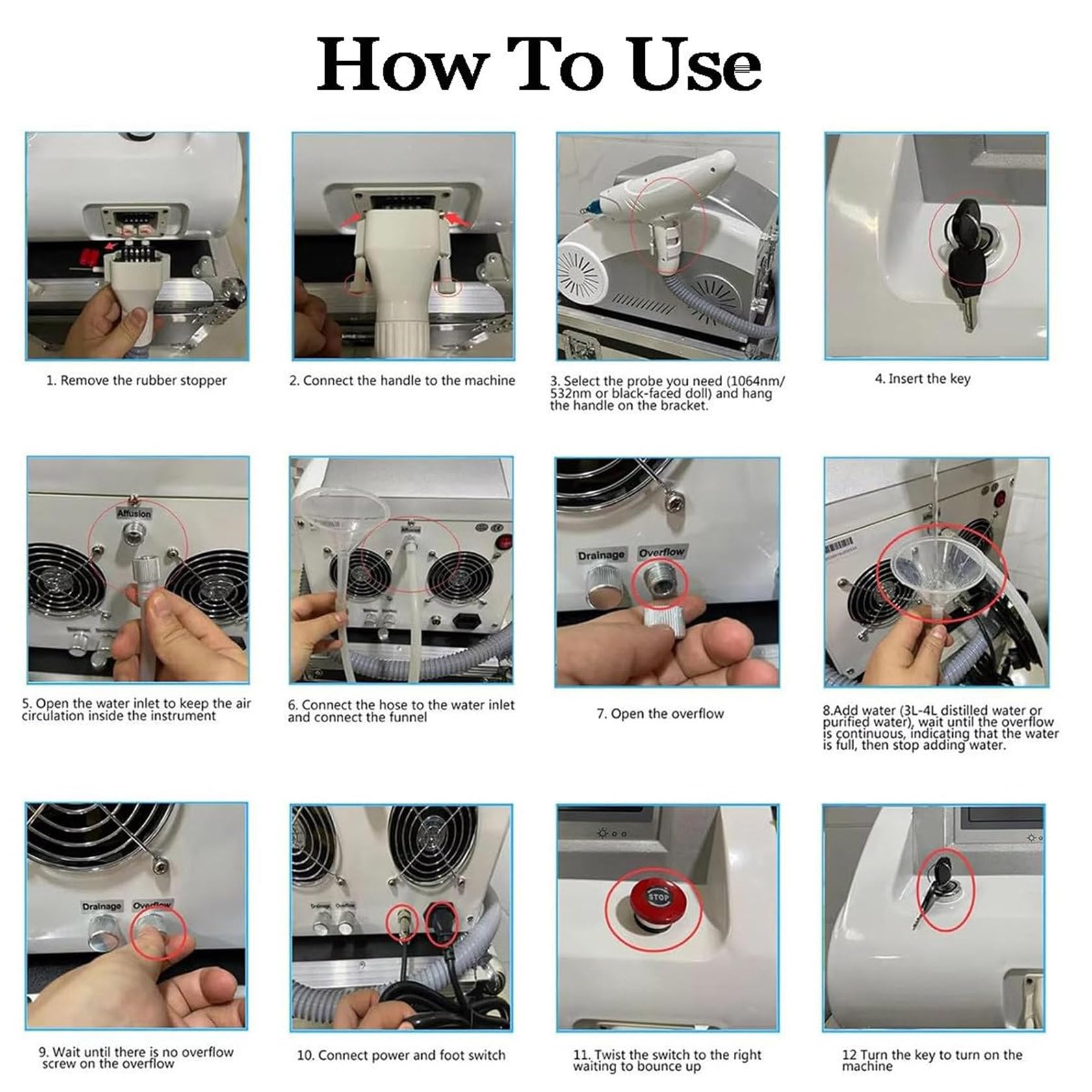 How To Use

1. Remove the rubber stopper

2. Connect the handle to the machine

3. Select the probe you need (1064nm/ 532nm or black-faced doll) and hang the handle on the bracket.

4. Insert the key

Affusion

5. Open the water inlet to keep the air circulation inside the instrument

6. Connect the hose to the water inlet and connect the funnel

Drainage Overflow

7. Open the overflow

8.Add water (3L-4L distilled water or purified water), wait until the overflow is continuous, indicating that the water is full, then stop adding water.

Drainage Overflow

9. Wait until there is no overflow screw on the overflow

10. Connect power and foot switch

STOP

11. Twist the switch to the right waiting to bounce up

12 Turn the key to turn on the machine