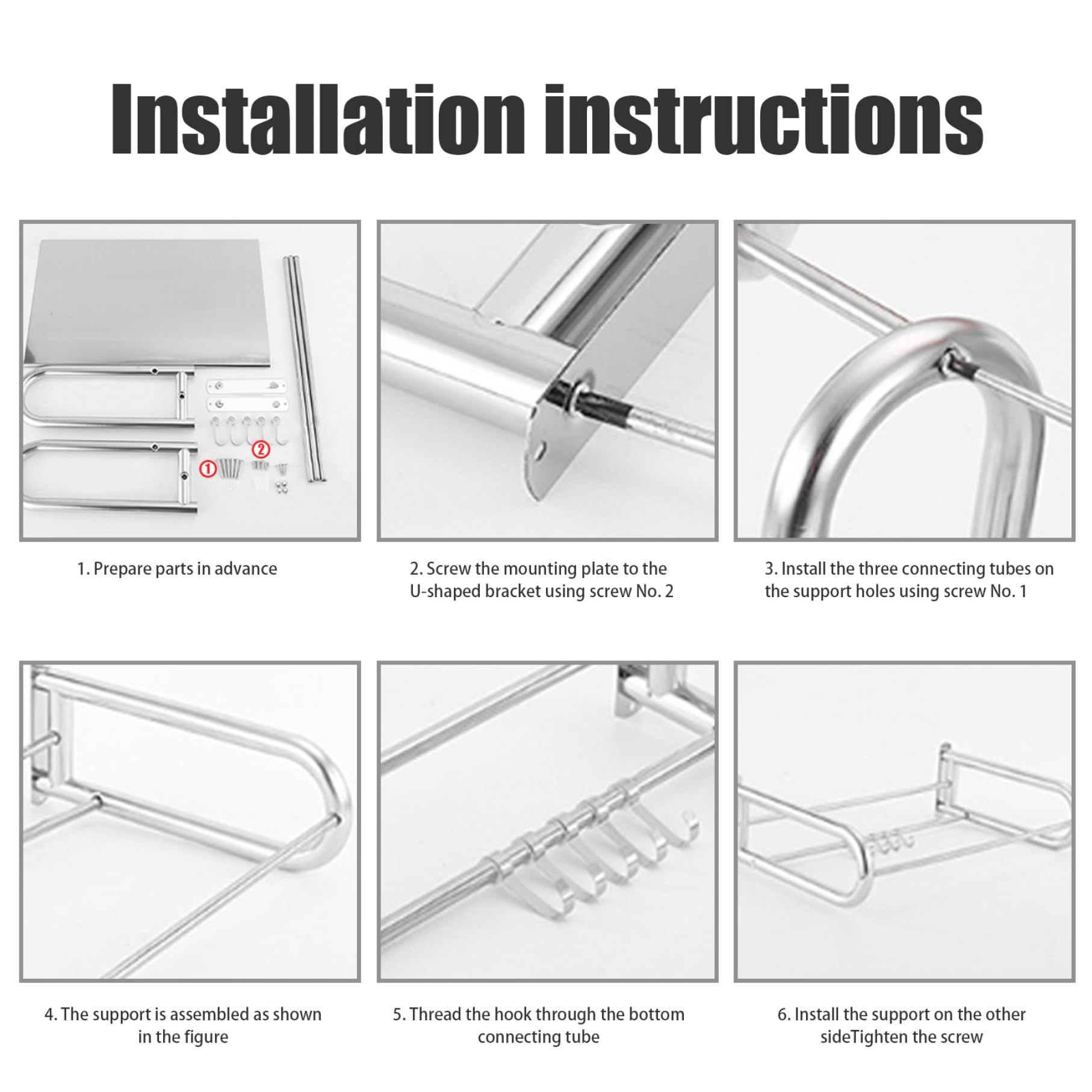 Installation instructions

①

②

1. Prepare parts in advance

2. Screw the mounting plate to the U-shaped bracket using screw No. 2

3. Install the three connecting tubes on the support holes using screw No. 1

4. The support is assembled as shown in the figure

5. Thread the hook through the bottom connecting tube

6. Install the support on the other sideTighten the screw