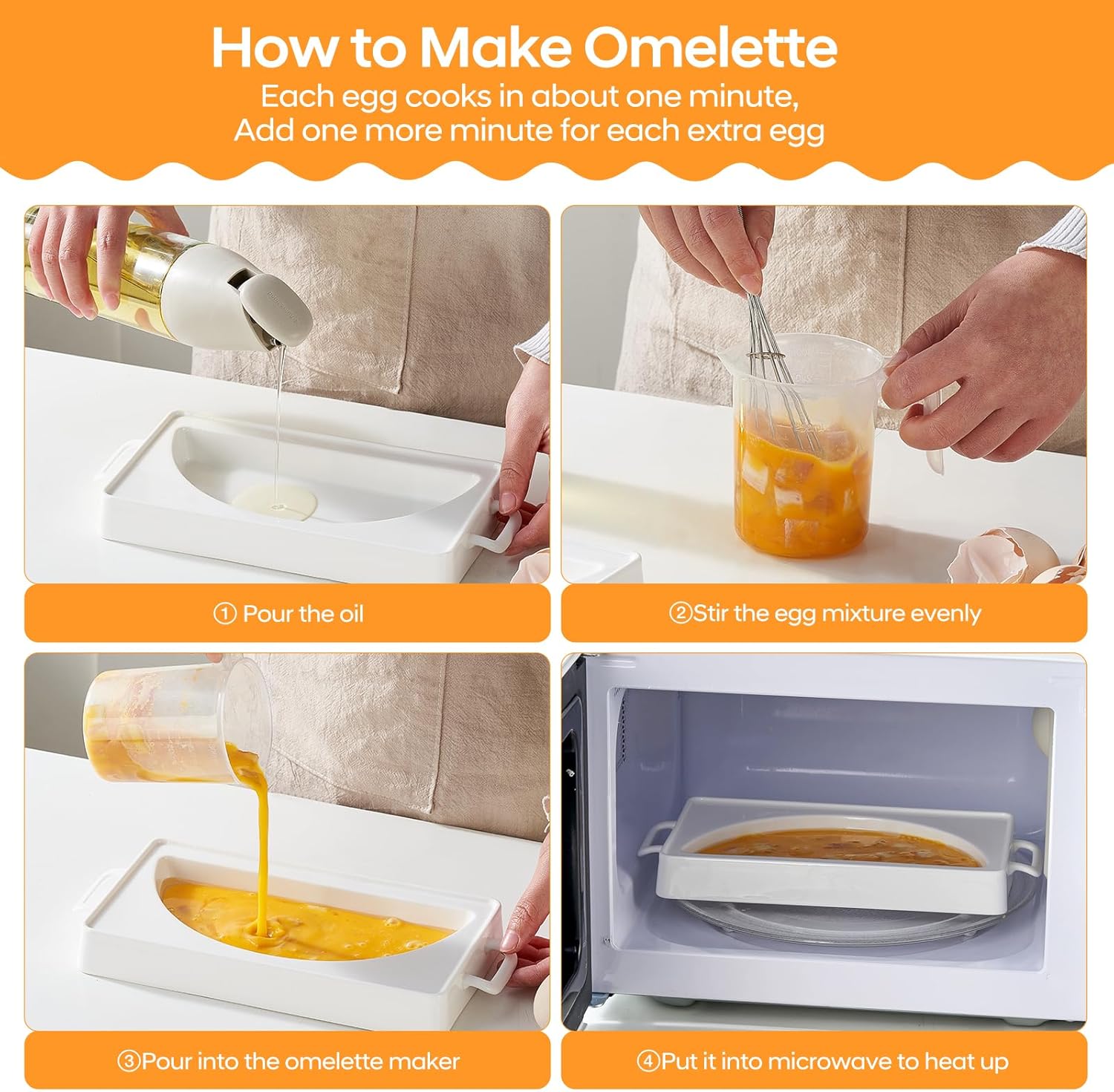 How to Make Omelette

Each egg cooks in about one minute,
Add one more minute for each extra egg

① Pour the oil

②Stir the egg mixture evenly

③Pour into the omelette maker

④Put it into microwave to heat up