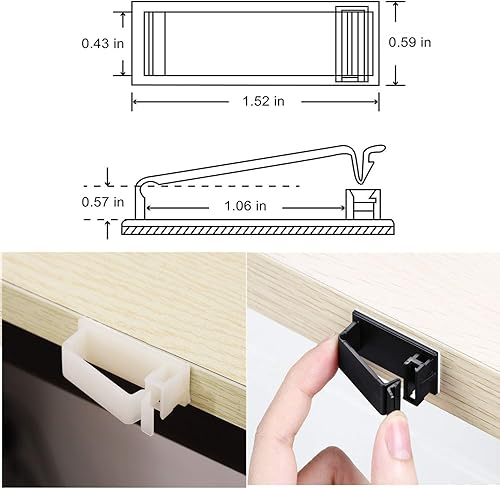 0.43 in
0.59 in
1.52 in
0.57 in
1.06 in