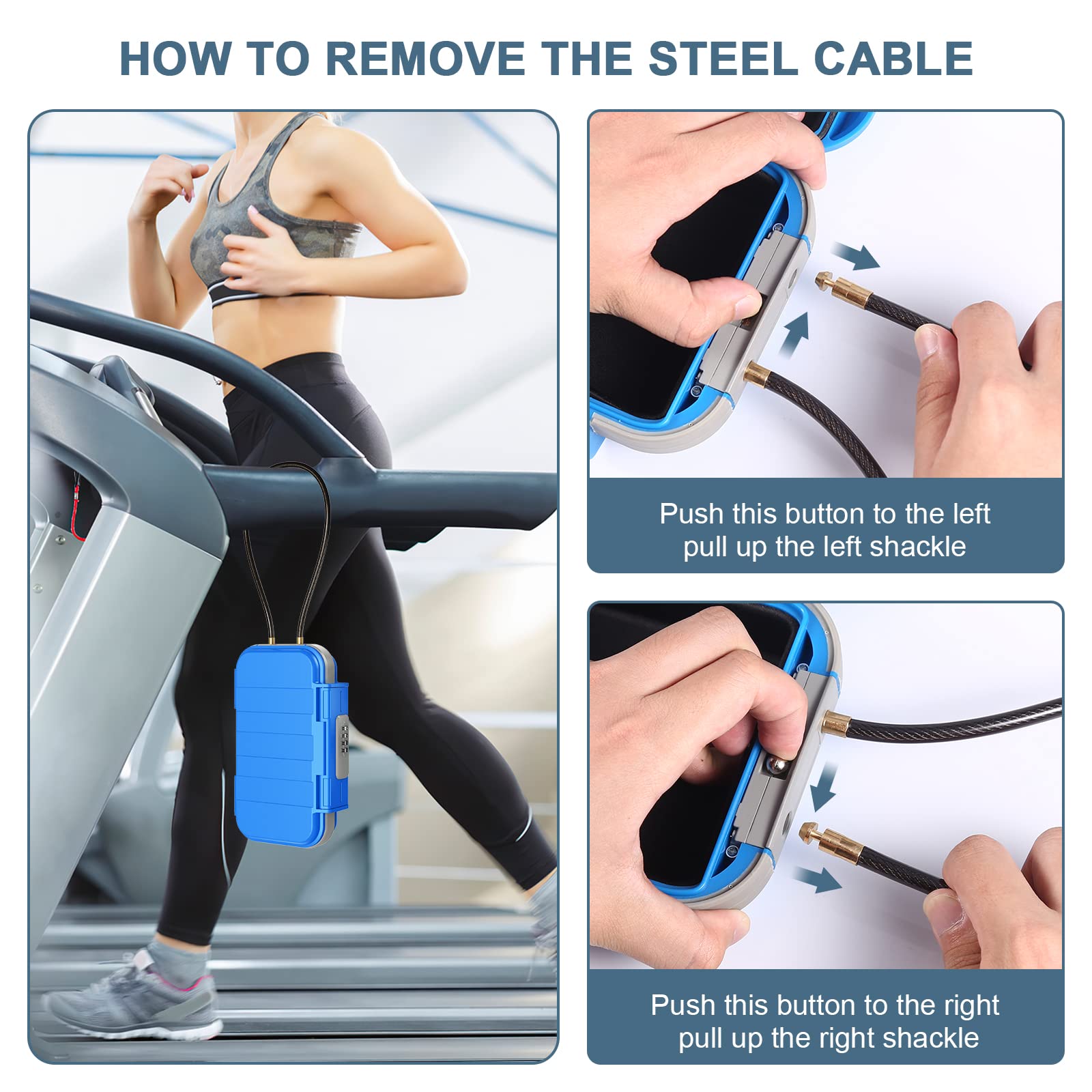 HOW TO REMOVE THE STEEL CABLE

Push this button to the left
pull up the left shackle

Push this button to the right
pull up the right shackle