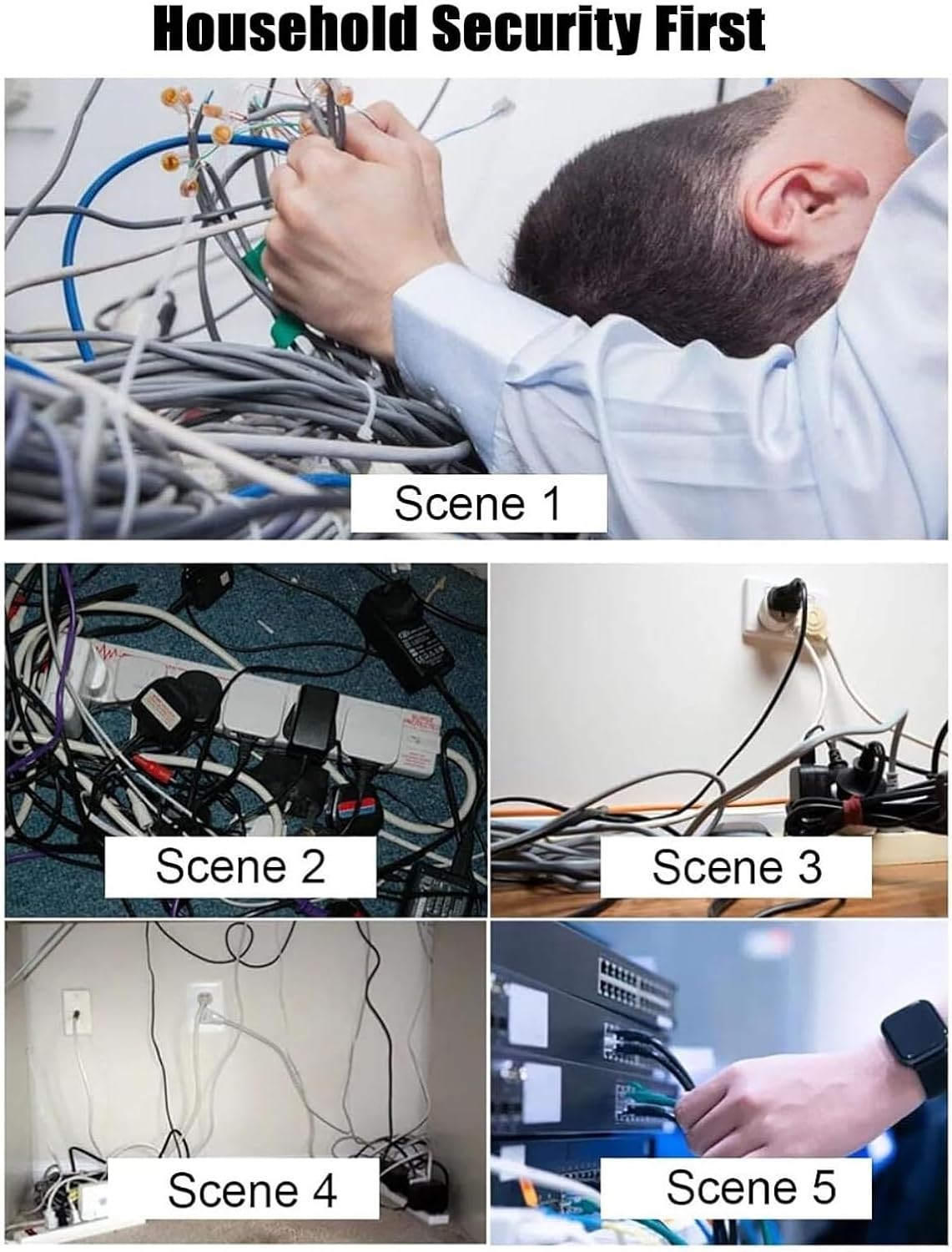 Household Security First

Scene 1

Scene 2

Scene 3

Scene 4

Scene 5