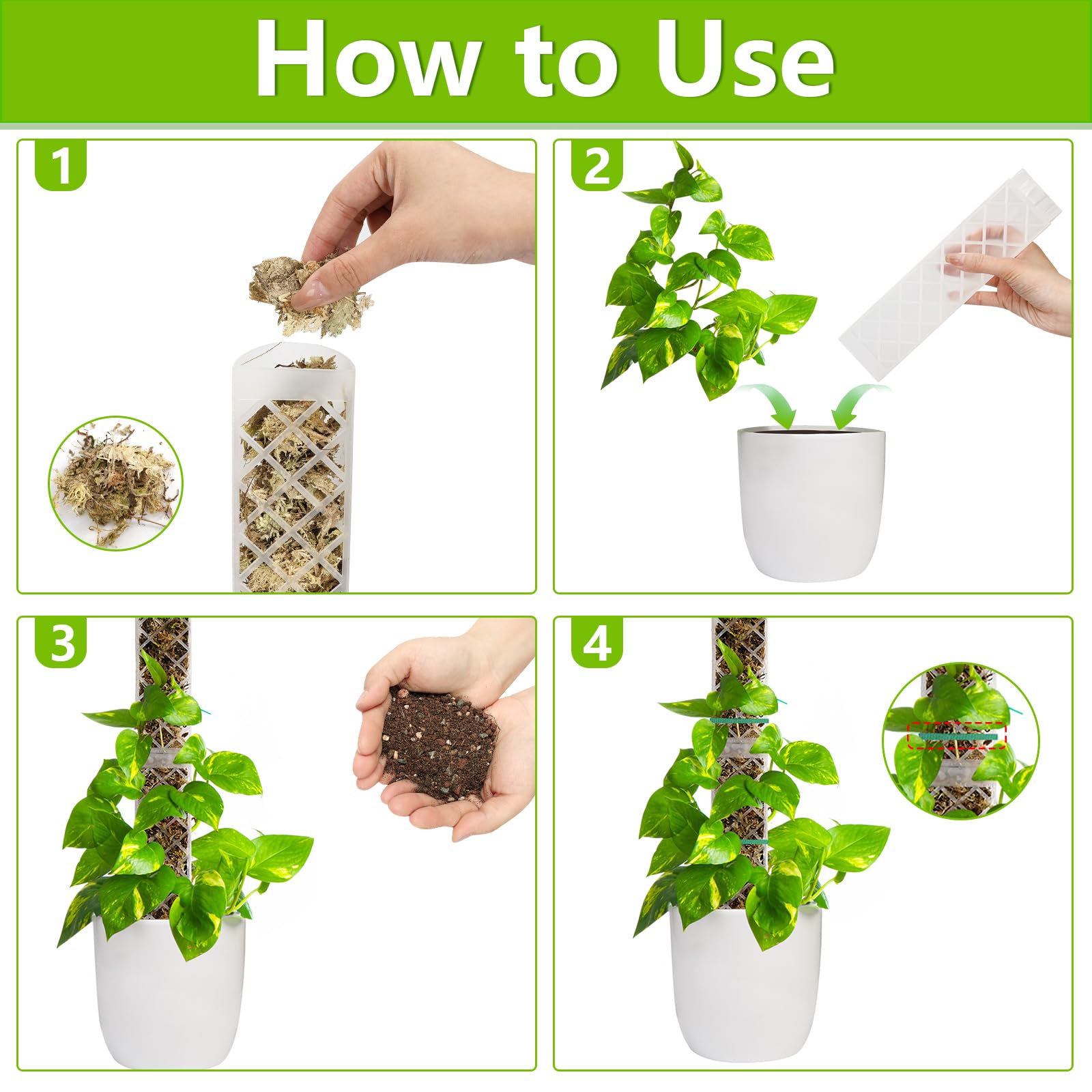 How to Use

1

2

3

4