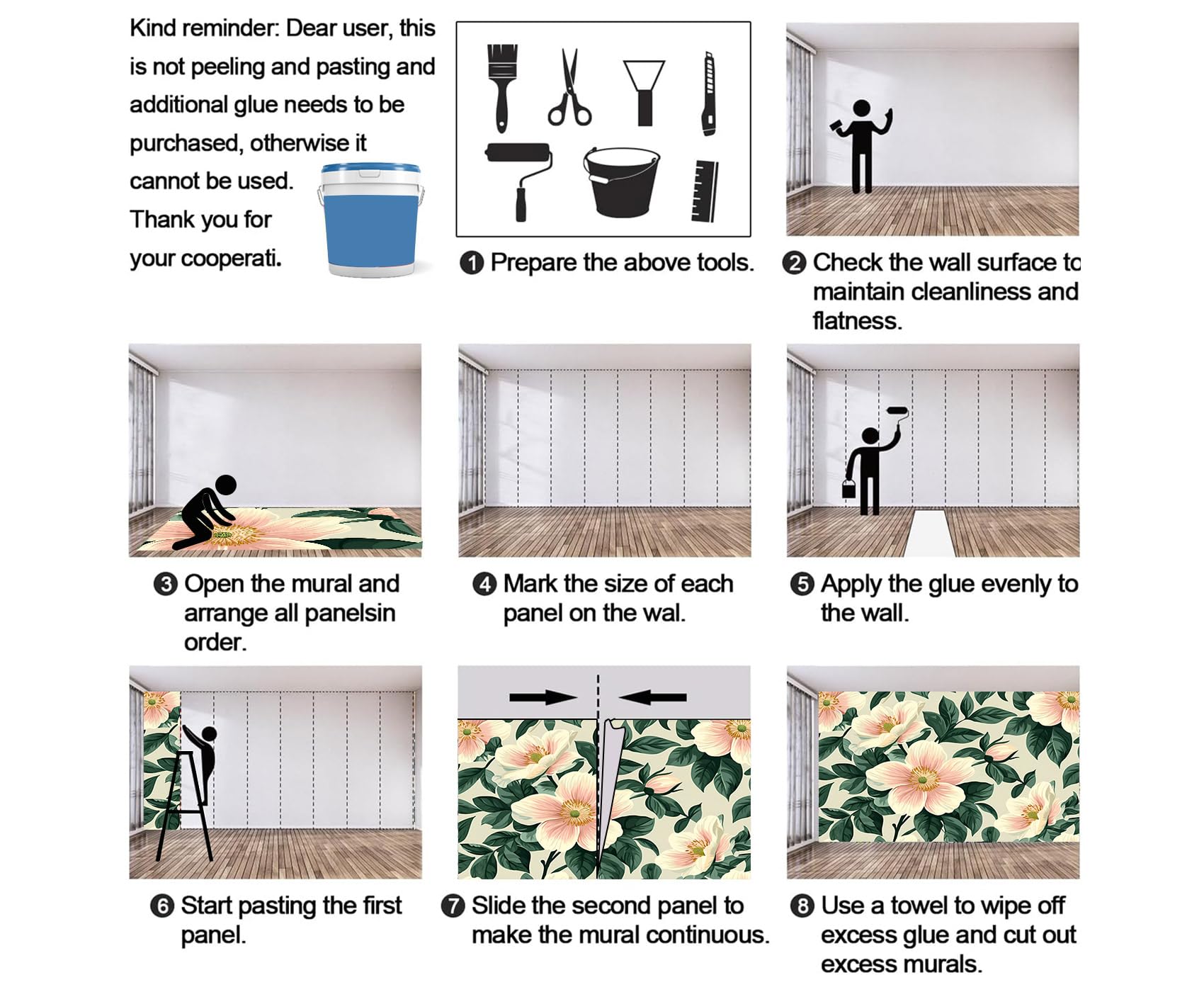 Kind reminder: Dear user, this is not peeling and pasting and additional glue needs to be purchased, otherwise it cannot be used. Thank you for your cooperati.

❶ Prepare the above tools.

❷ Check the wall surface to maintain cleanliness and flatness.

❸ Open the mural and arrange all panelsin order.

❹ Mark the size of each panel on the wal.

❺ Apply the glue evenly to the wall.

❻ Start pasting the first panel.

❼ Slide the second panel to make the mural continuous.

❽ Use a towel to wipe off excess glue and cut out excess murals.