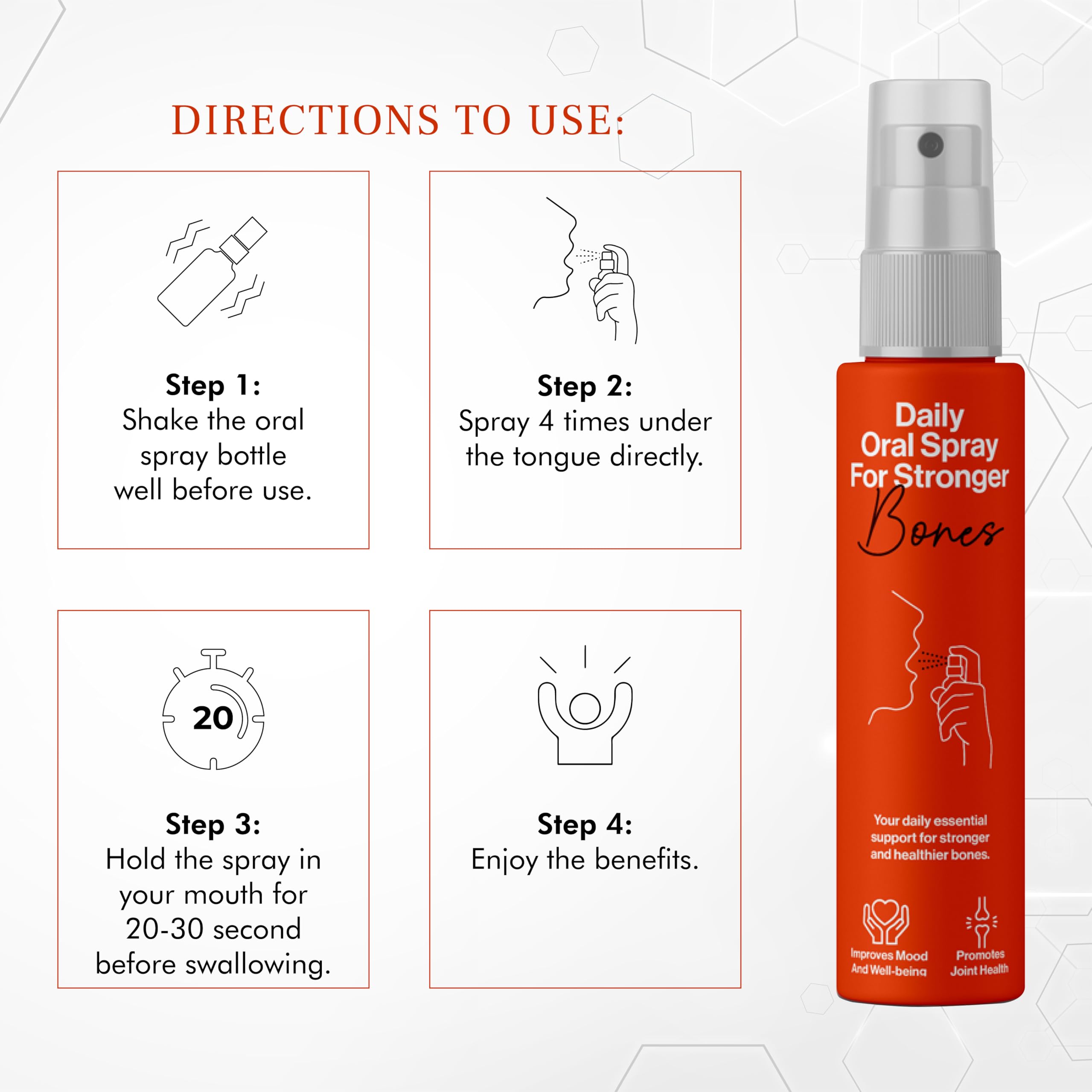 DIRECTIONS TO USE:

Step 1:
Shake the oral spray bottle well before use.

Step 2:
Spray 4 times under the tongue directly.

20

Step 3:
Hold the spray in your mouth for 20-30 second before swallowing.

Step 4:
Enjoy the benefits.

Daily Oral Spray For Stronger Bones

Your daily essential support for stronger and healthier bones.

Improves Mood And Well-being

Promotes Joint Health