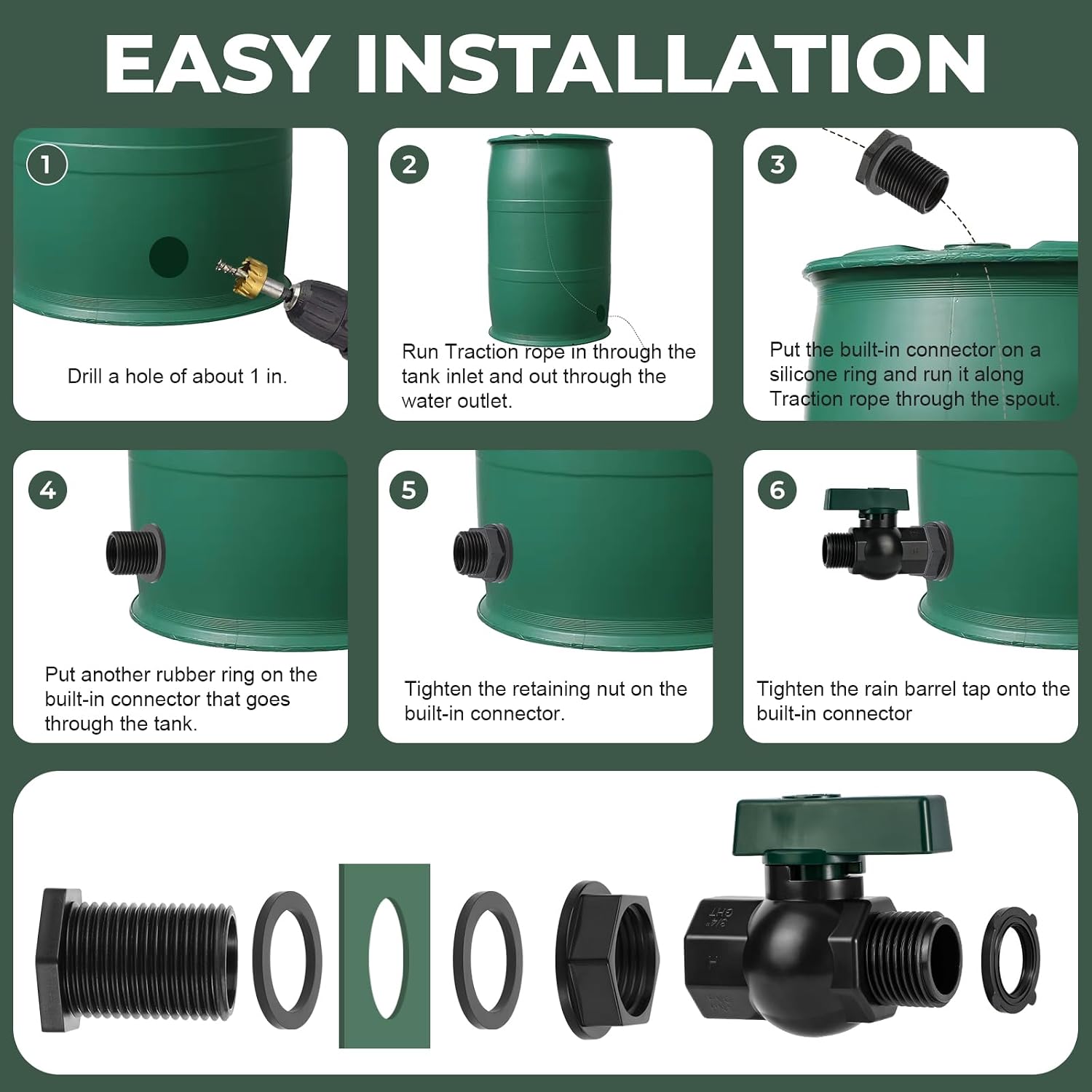 EASY INSTALLATION

1
Drill a hole of about 1 in.

2
Run Traction rope in through the tank inlet and out through the water outlet.

3
Put the built-in connector on a silicone ring and run it along Traction rope through the spout.

4
Put another rubber ring on the built-in connector that goes through the tank.

5
Tighten the retaining nut on the built-in connector.

6
Tighten the rain barrel tap onto the built-in connector

3/4" GHT