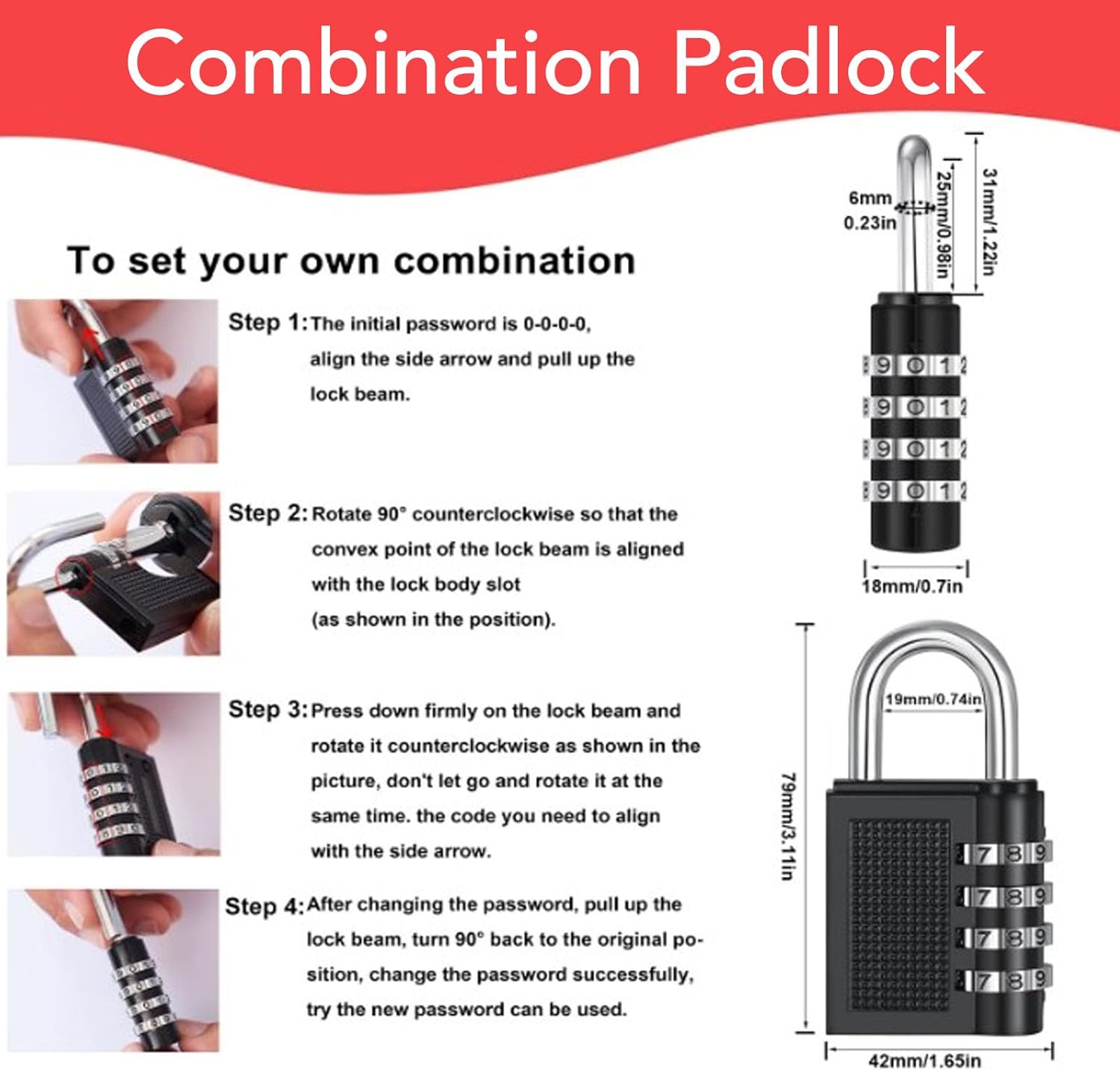 Combination Padlock

To set your own combination

Step 1: The initial password is 0-0-0-0, align the side arrow and pull up the lock beam.

Step 2: Rotate 90° counterclockwise so that the convex point of the lock beam is aligned with the lock body slot (as shown in the position).

Step 3: Press down firmly on the lock beam and rotate it counterclockwise as shown in the picture, don't let go and rotate it at the same time. the code you need to align with the side arrow.

Step 4: After changing the password, pull up the lock beam, turn 90° back to the original position, change the password successfully, try the new password can be used.

6mm 0.23in
25mm/0.98in
31mm/1.22in
9 0 1 2
9 0 1 2
9 0 1 2
9 0 1 2
18mm/0.7in

19mm/0.74in
79mm/3.11in
7 8 9
7 8 9
7 8 9
7 8 9
42mm/1.65in