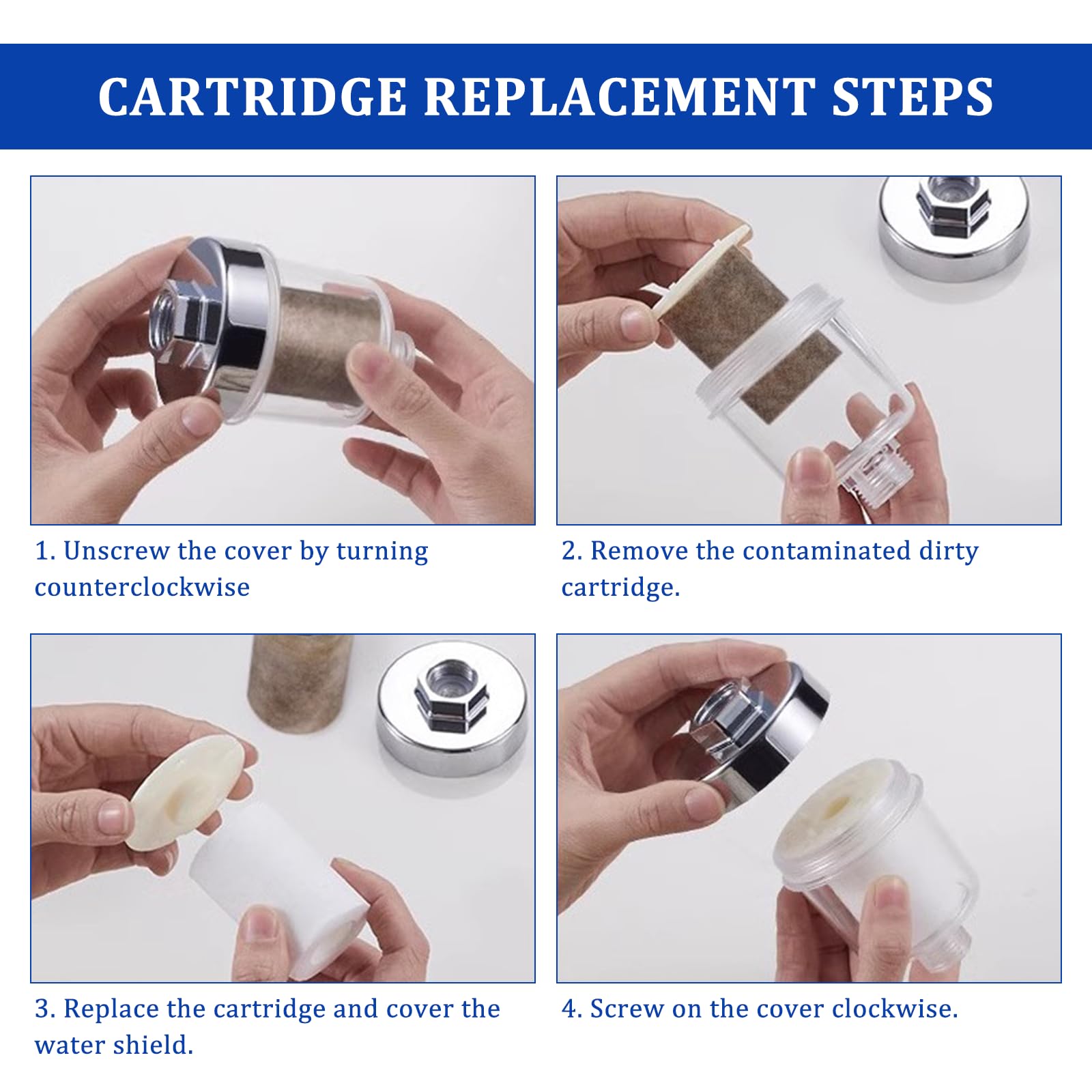 CARTRIDGE REPLACEMENT STEPS

1. Unscrew the cover by turning counterclockwise

2. Remove the contaminated dirty cartridge.

3. Replace the cartridge and cover the water shield.

4. Screw on the cover clockwise.