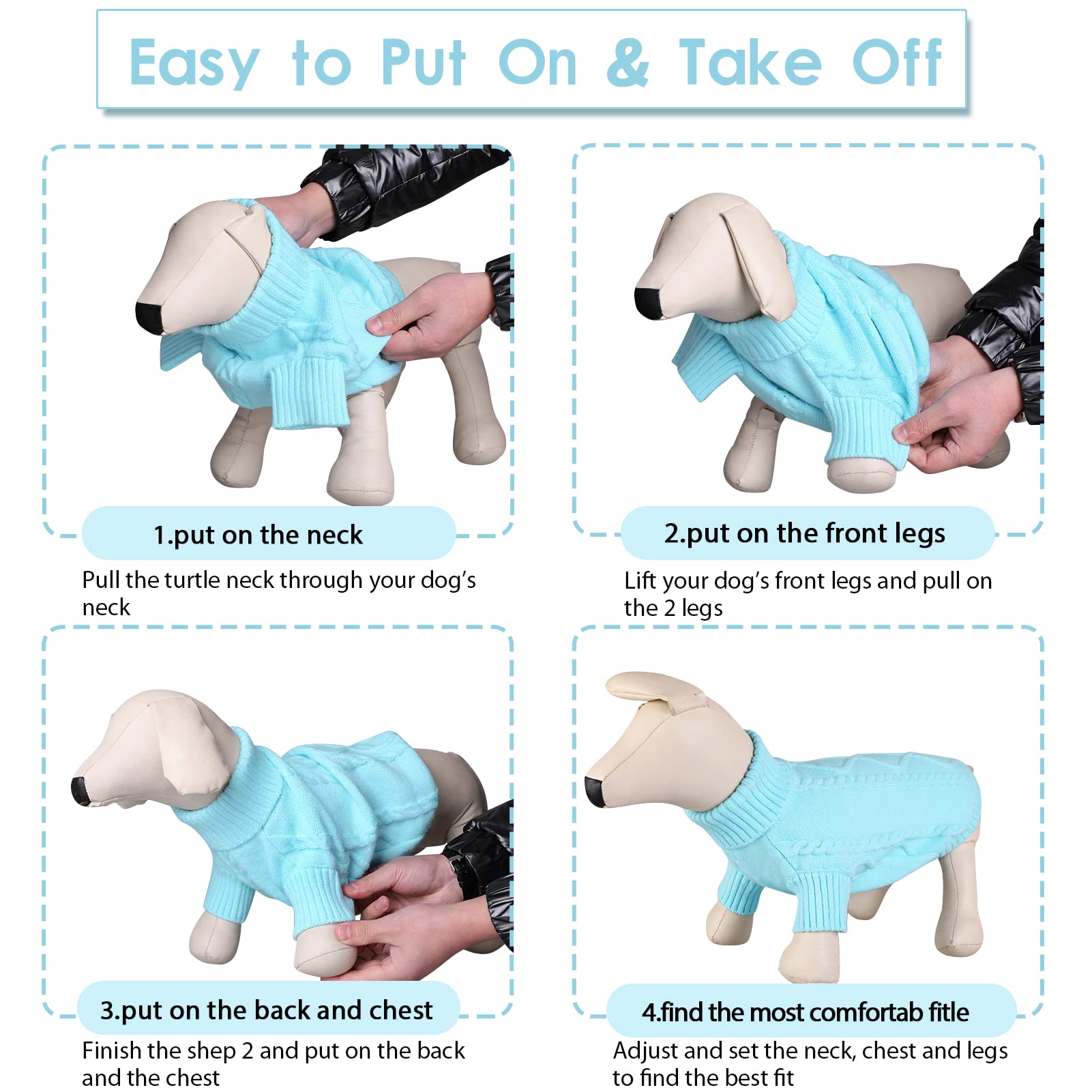 Easy to Put On & Take Off

1.put on the neck

Pull the turtle neck through your dog's neck

2.put on the front legs

Lift your dog's front legs and pull on the 2 legs

3.put on the back and chest

Finish the shep 2 and put on the back and the chest

4.find the most comfortab fitle

Adjust and set the neck, chest and legs to find the best fit