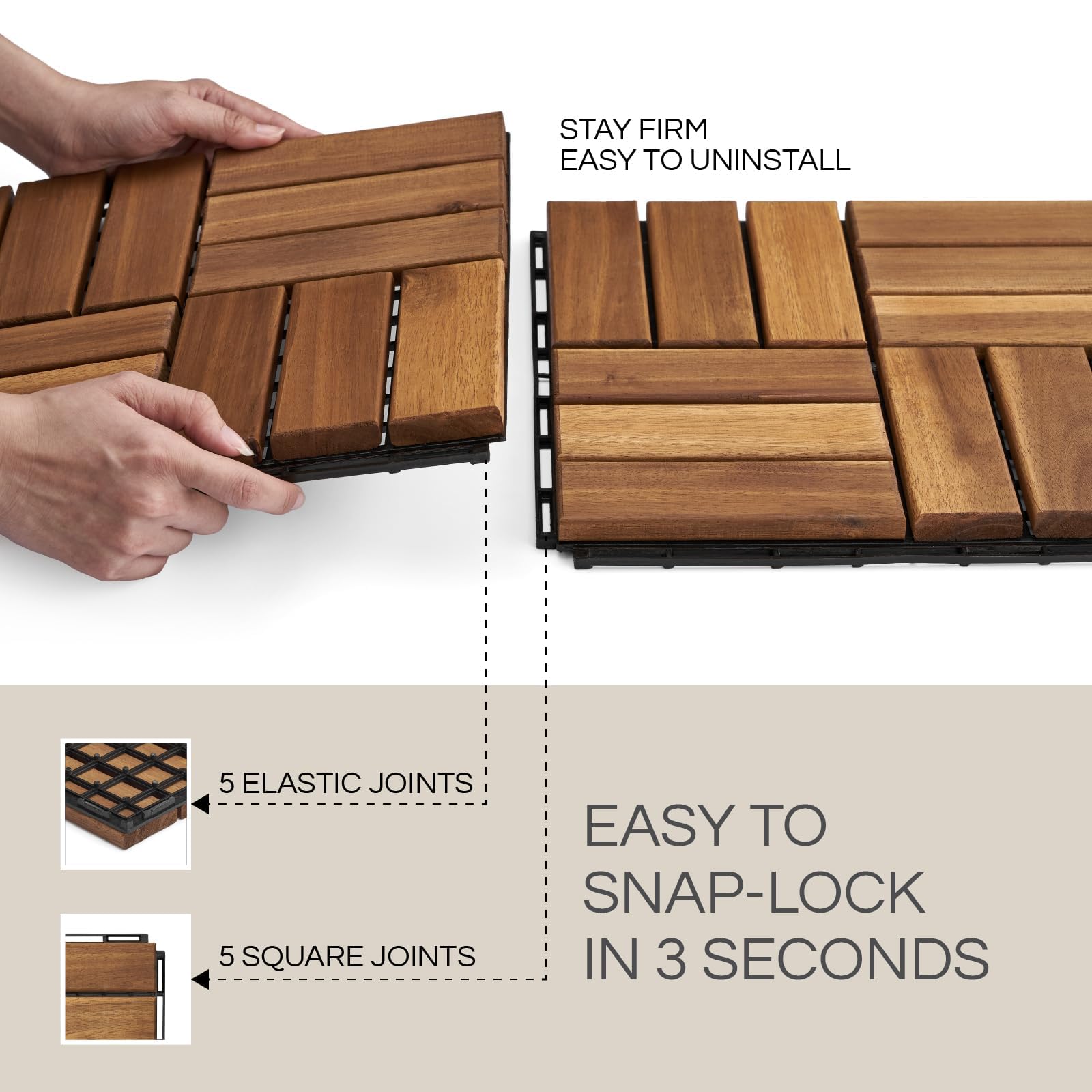 STAY FIRM
EASY TO UNINSTALL

5 ELASTIC JOINTS

5 SQUARE JOINTS

EASY TO
SNAP-LOCK
IN 3 SECONDS