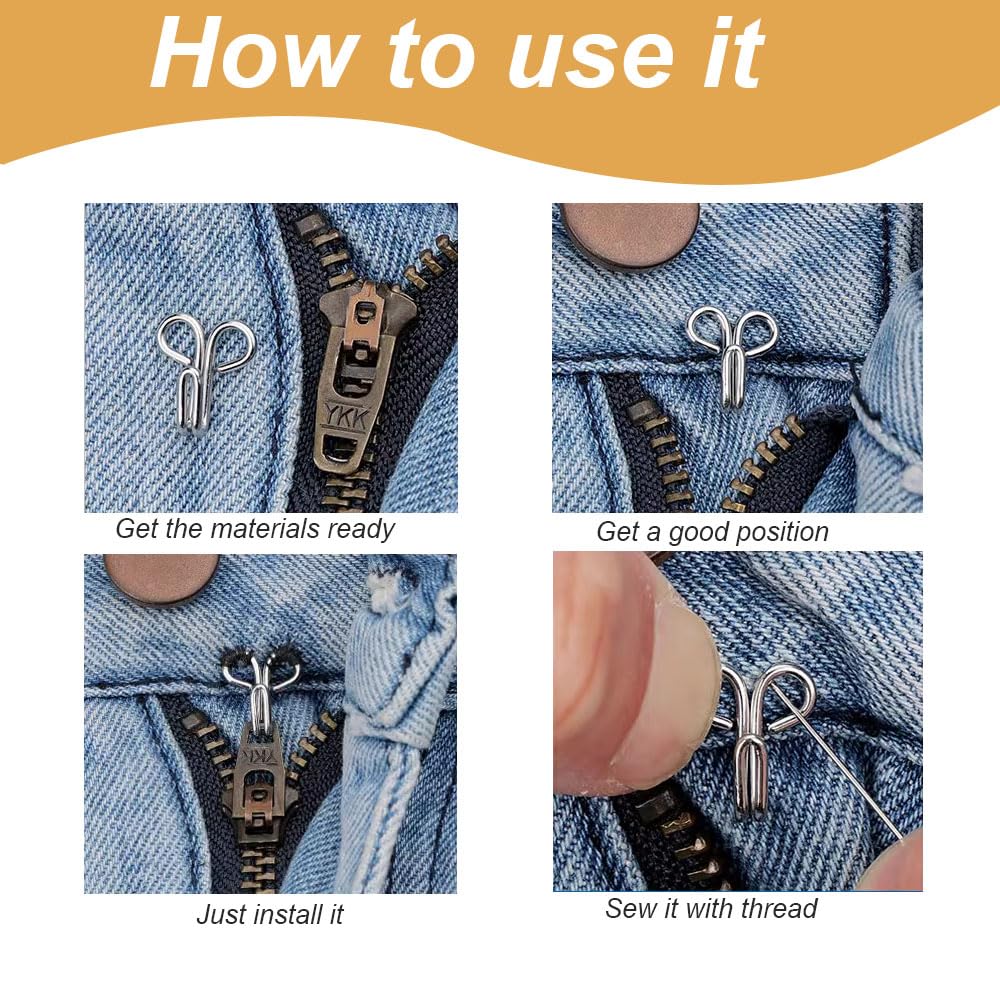 How to use it

YKK

Get the materials ready

Get a good position

YKK

Just install it

Sew it with thread