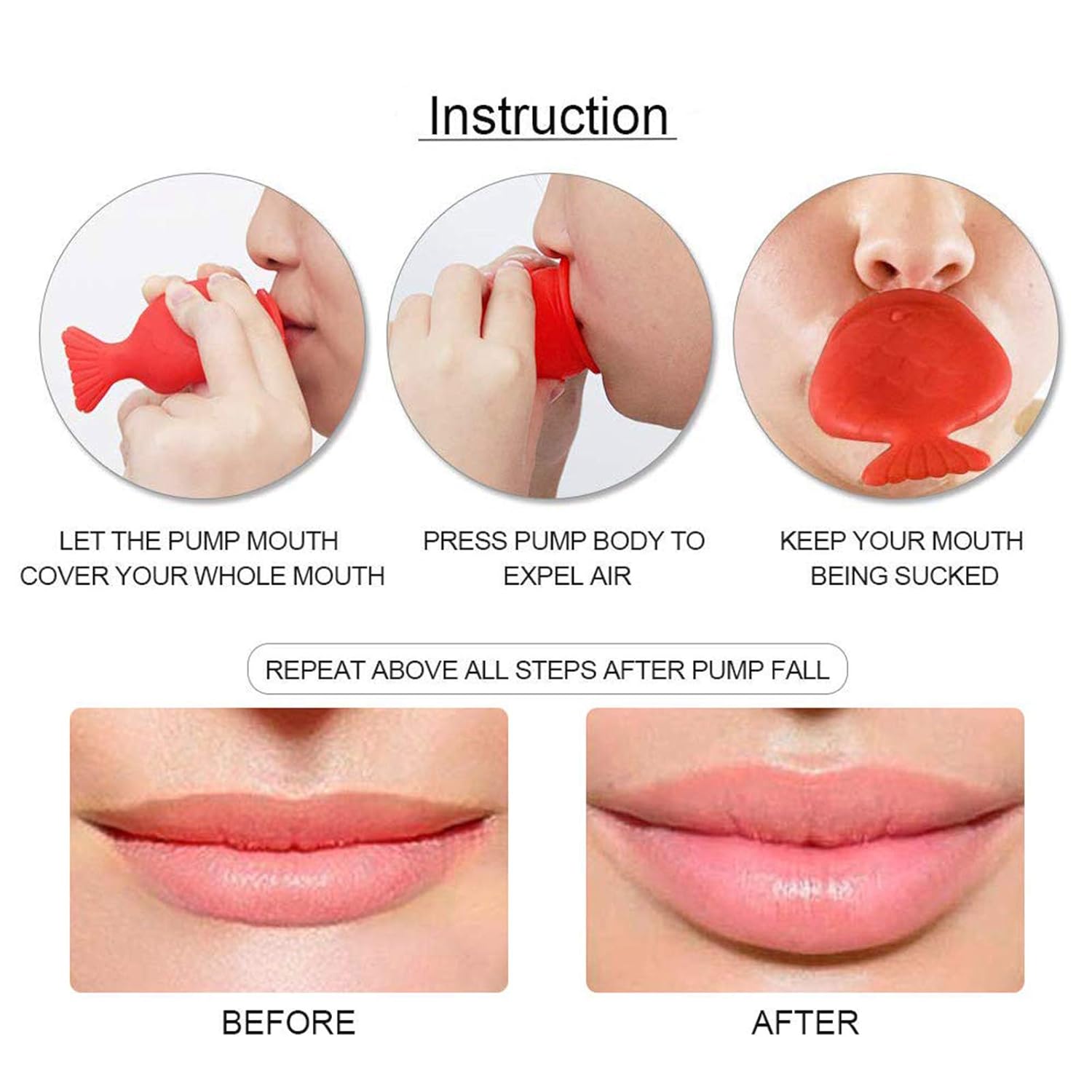 Instruction

LET THE PUMP MOUTH COVER YOUR WHOLE MOUTH

PRESS PUMP BODY TO EXPEL AIR

KEEP YOUR MOUTH BEING SUCKED

REPEAT ABOVE ALL STEPS AFTER PUMP FALL

BEFORE

AFTER