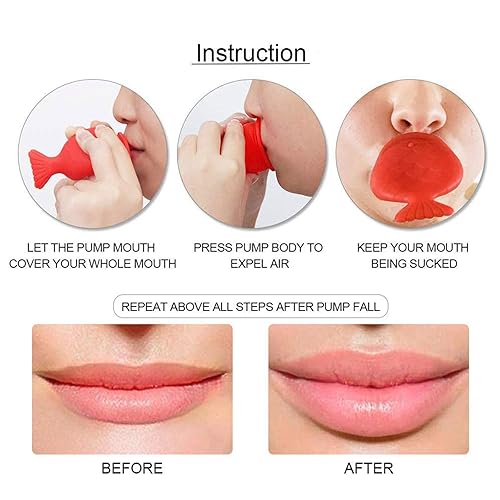 Instruction

LET THE PUMP MOUTH COVER YOUR WHOLE MOUTH

PRESS PUMP BODY TO EXPEL AIR

KEEP YOUR MOUTH BEING SUCKED

REPEAT ABOVE ALL STEPS AFTER PUMP FALL

BEFORE

AFTER