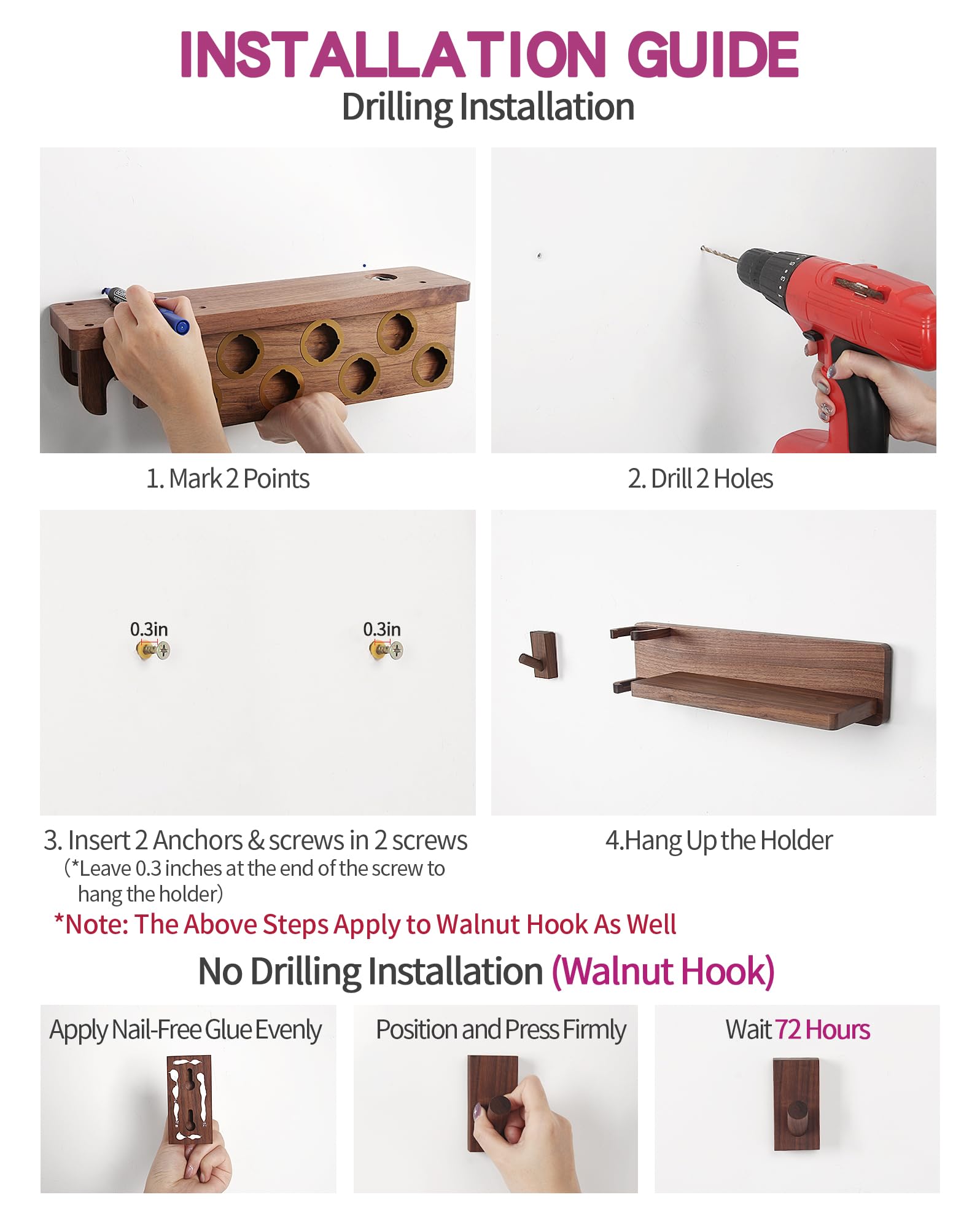 INSTALLATION GUIDE
Drilling Installation

1. Mark 2 Points

2. Drill 2 Holes

0.3in

0.3in

3. Insert 2 Anchors & screws in 2 screws
(*Leave 0.3 inches at the end of the screw to hang the holder)

4.Hang Up the Holder

*Note: The Above Steps Apply to Walnut Hook As Well

No Drilling Installation (Walnut Hook)

Apply Nail-Free Glue Evenly

Position and Press Firmly

Wait 72 Hours