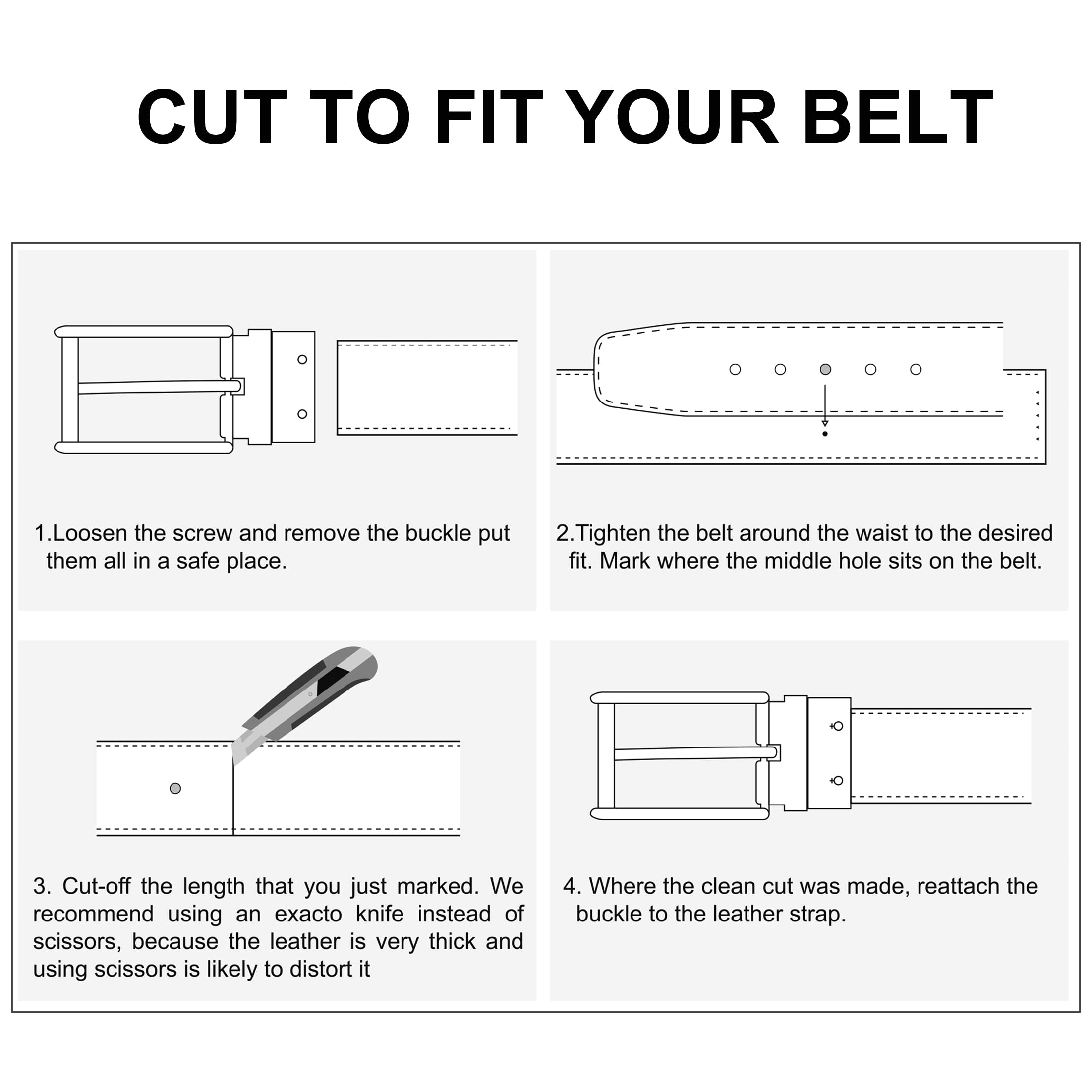 CUT TO FIT YOUR BELT

1.Loosen the screw and remove the buckle put them all in a safe place.

2.Tighten the belt around the waist to the desired fit. Mark where the middle hole sits on the belt.

3. Cut-off the length that you just marked. We recommend using an exacto knife instead of scissors, because the leather is very thick and using scissors is likely to distort it

4. Where the clean cut was made, reattach the buckle to the leather strap.