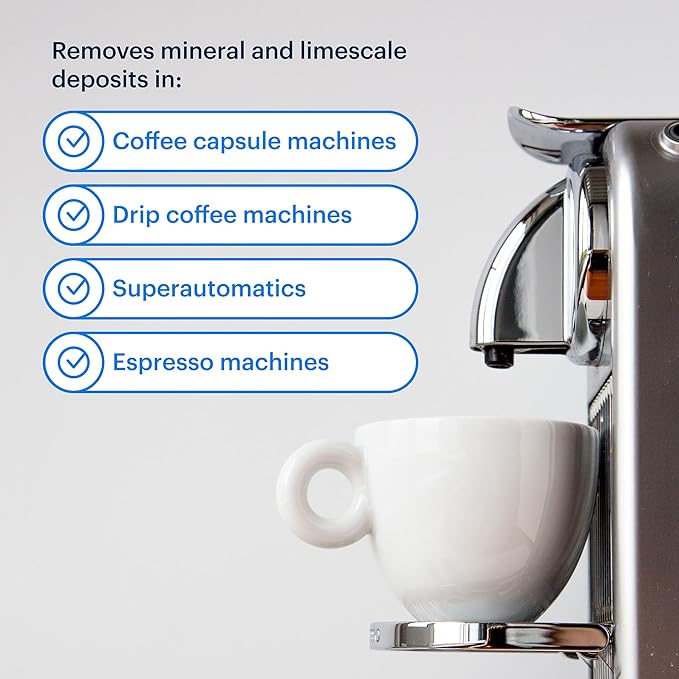 Removes mineral and limescale deposits in:

Coffee capsule machines

Drip coffee machines

Superautomatics

Espresso machines