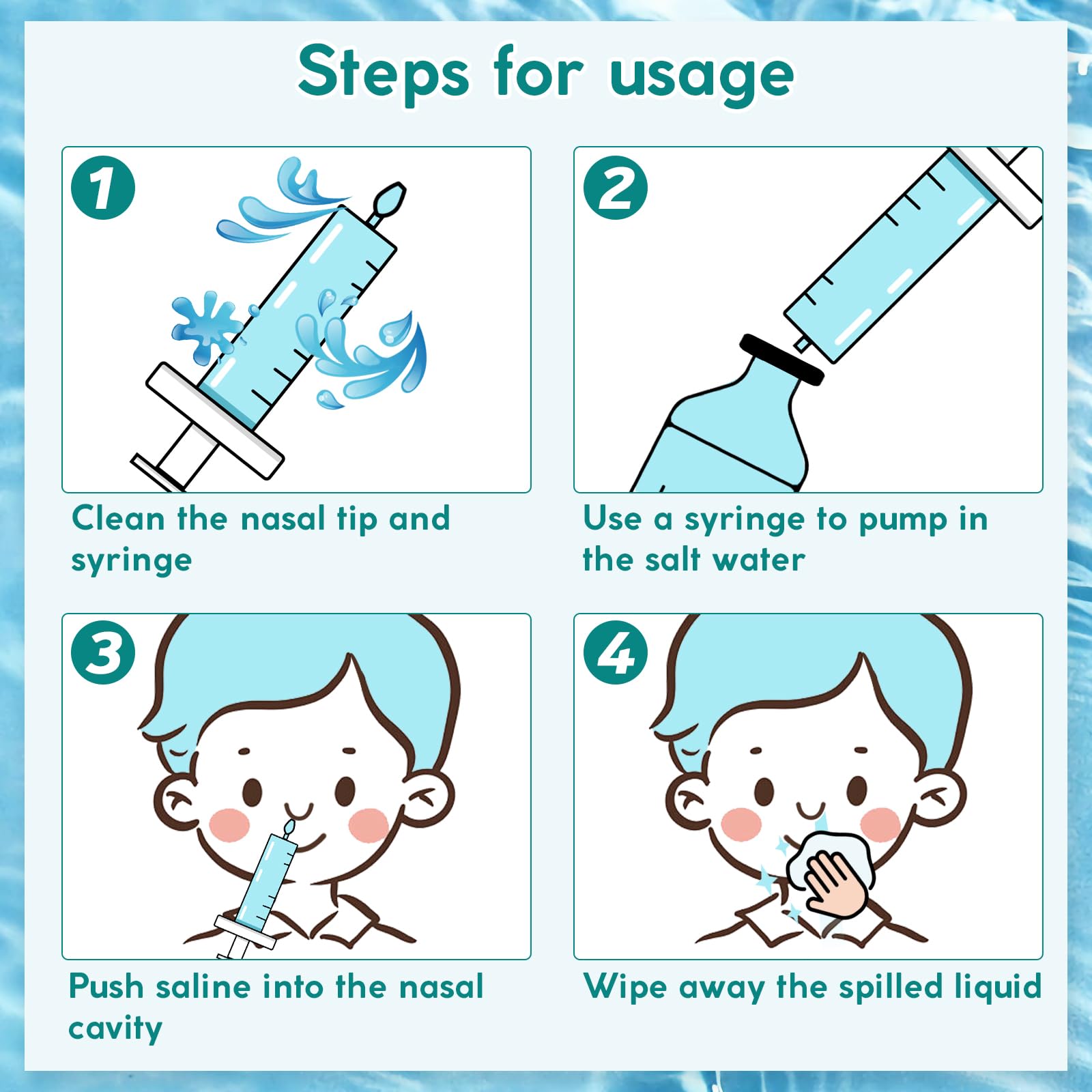 Steps for usage

1

Clean the nasal tip and syringe

2

Use a syringe to pump in the salt water

3

Push saline into the nasal cavity

4

Wipe away the spilled liquid