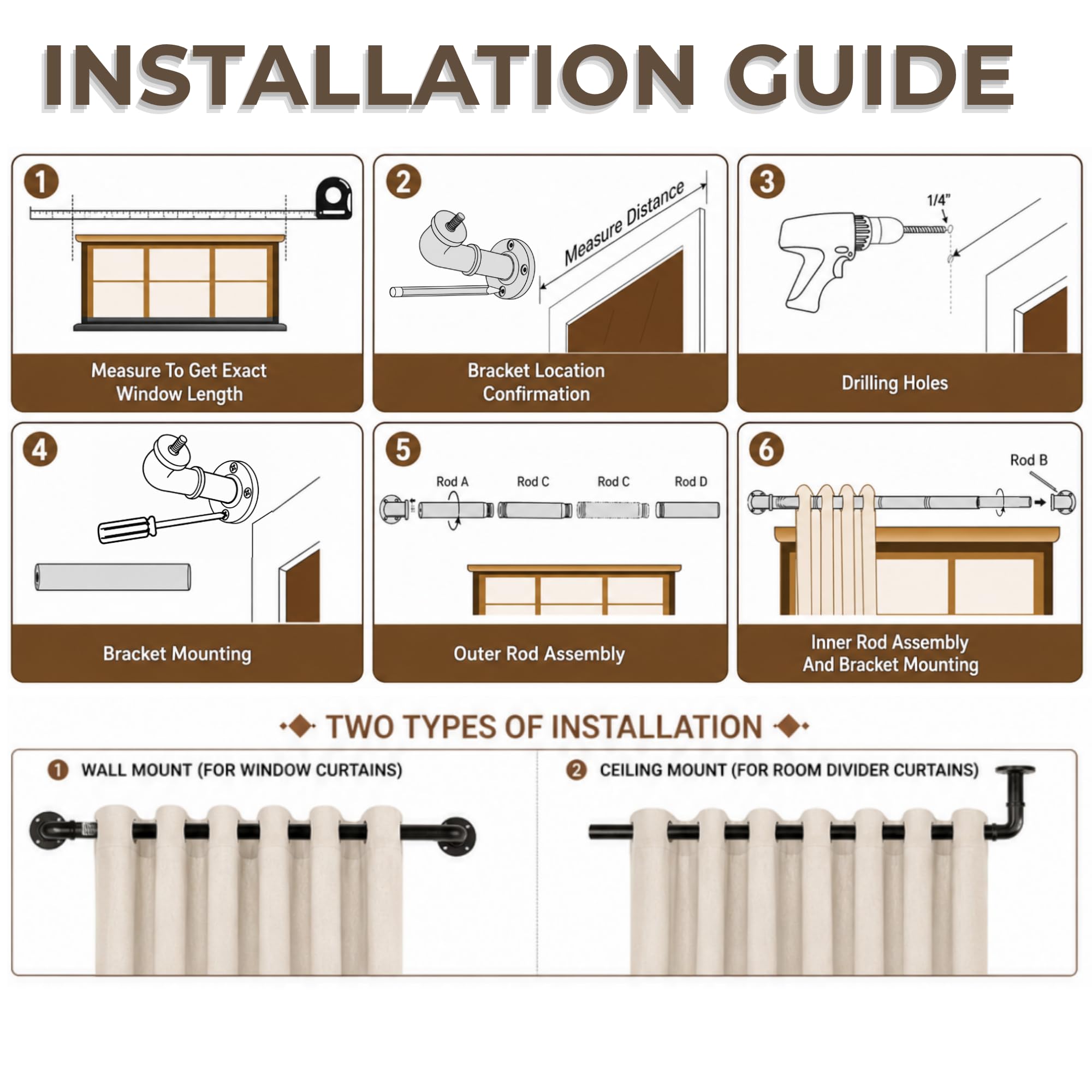 INSTALLATION GUIDE

1
Measure To Get Exact Window Length

2
Measure Distance
Bracket Location Confirmation

3
1/4"
Drilling Holes

4
Bracket Mounting

5
Rod A
Rod C
Rod C
Rod D
Outer Rod Assembly

6
Rod B
Inner Rod Assembly And Bracket Mounting

TWO TYPES OF INSTALLATION

1 WALL MOUNT (FOR WINDOW CURTAINS)

2 CEILING MOUNT (FOR ROOM DIVIDER CURTAINS)