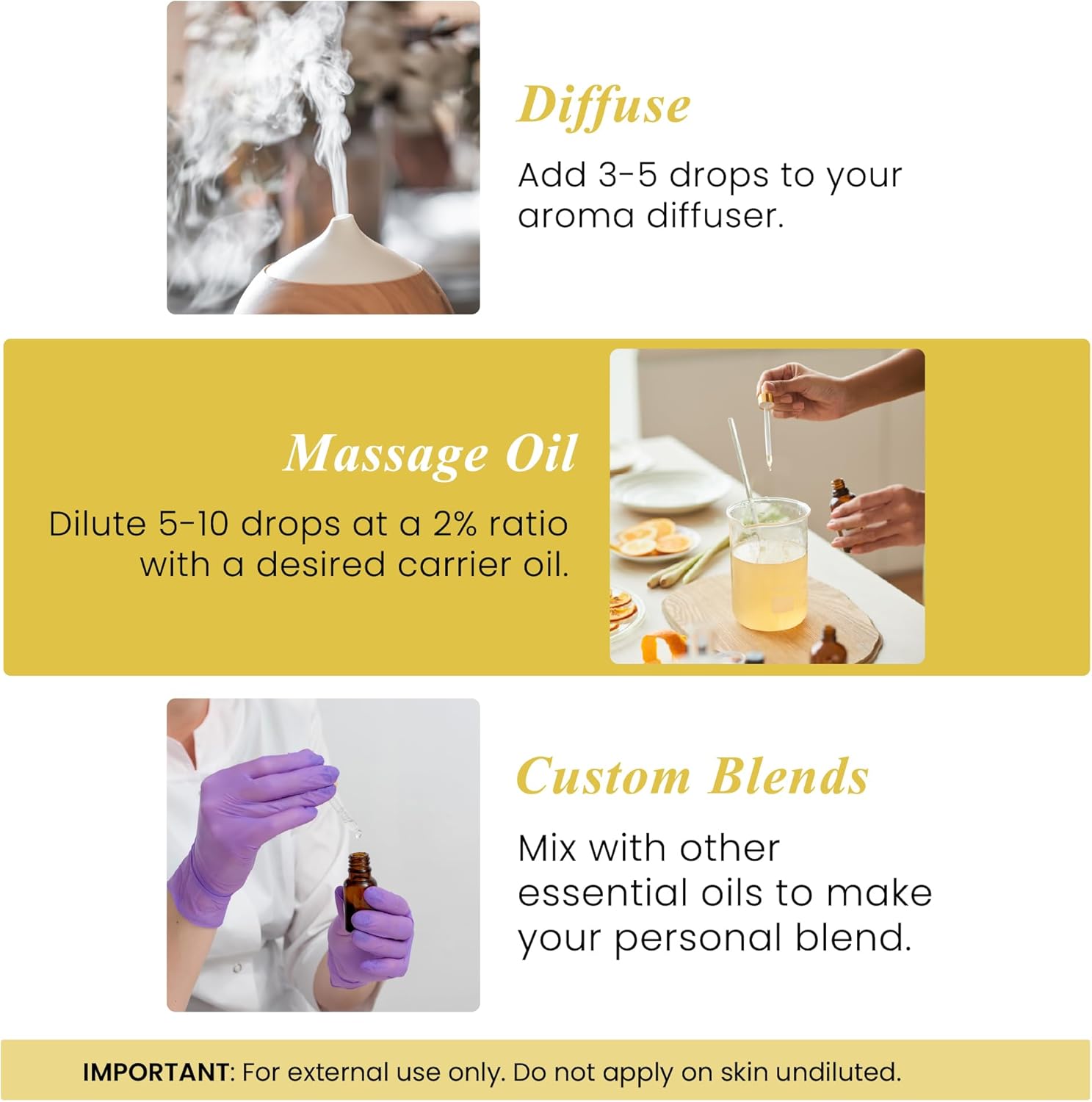 Diffuse

Add 3-5 drops to your aroma diffuser.

Massage Oil

Dilute 5-10 drops at a 2% ratio with a desired carrier oil.

Custom Blends

Mix with other essential oils to make your personal blend.

IMPORTANT: For external use only. Do not apply on skin undiluted.