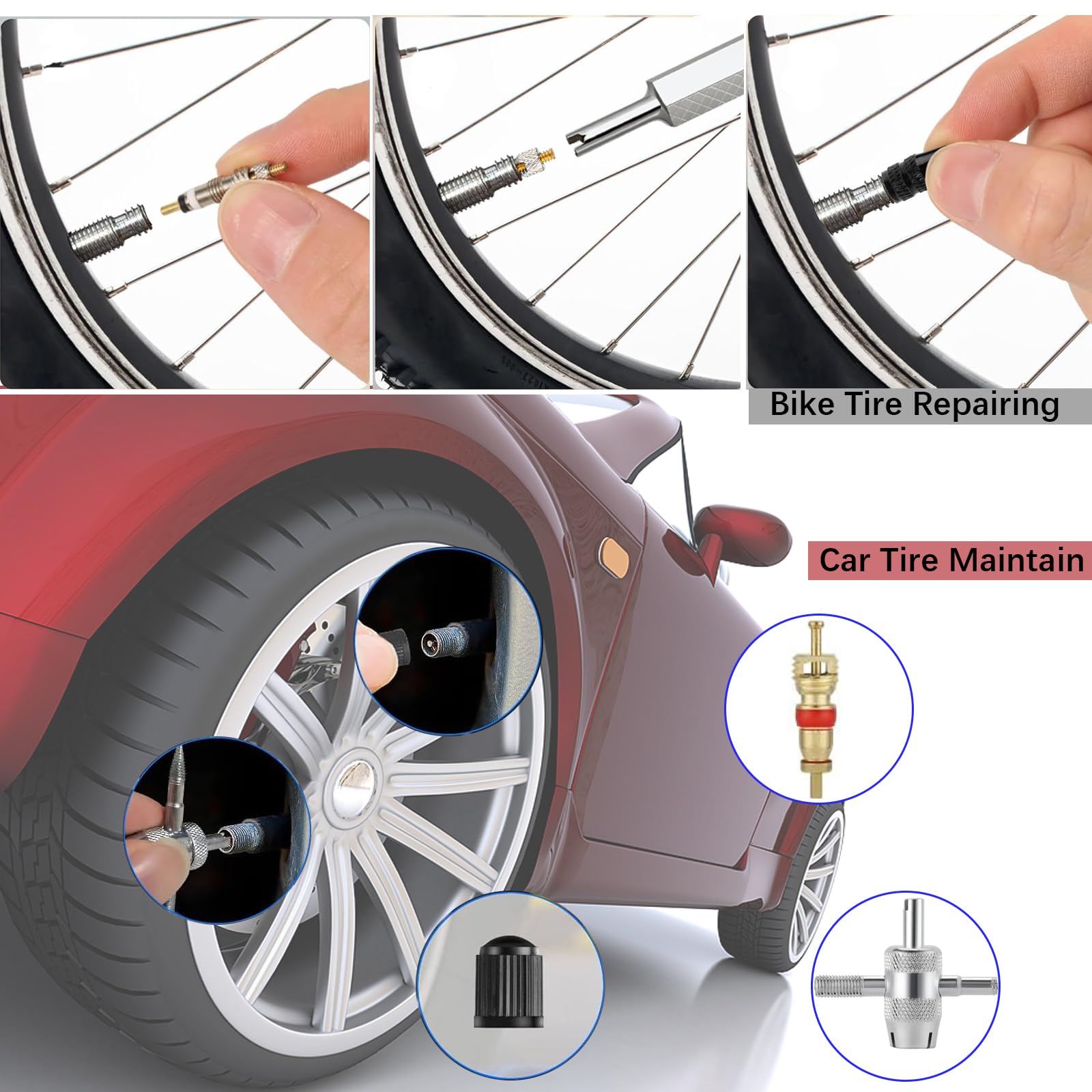 Bike Tire Repairing

Car Tire Maintain